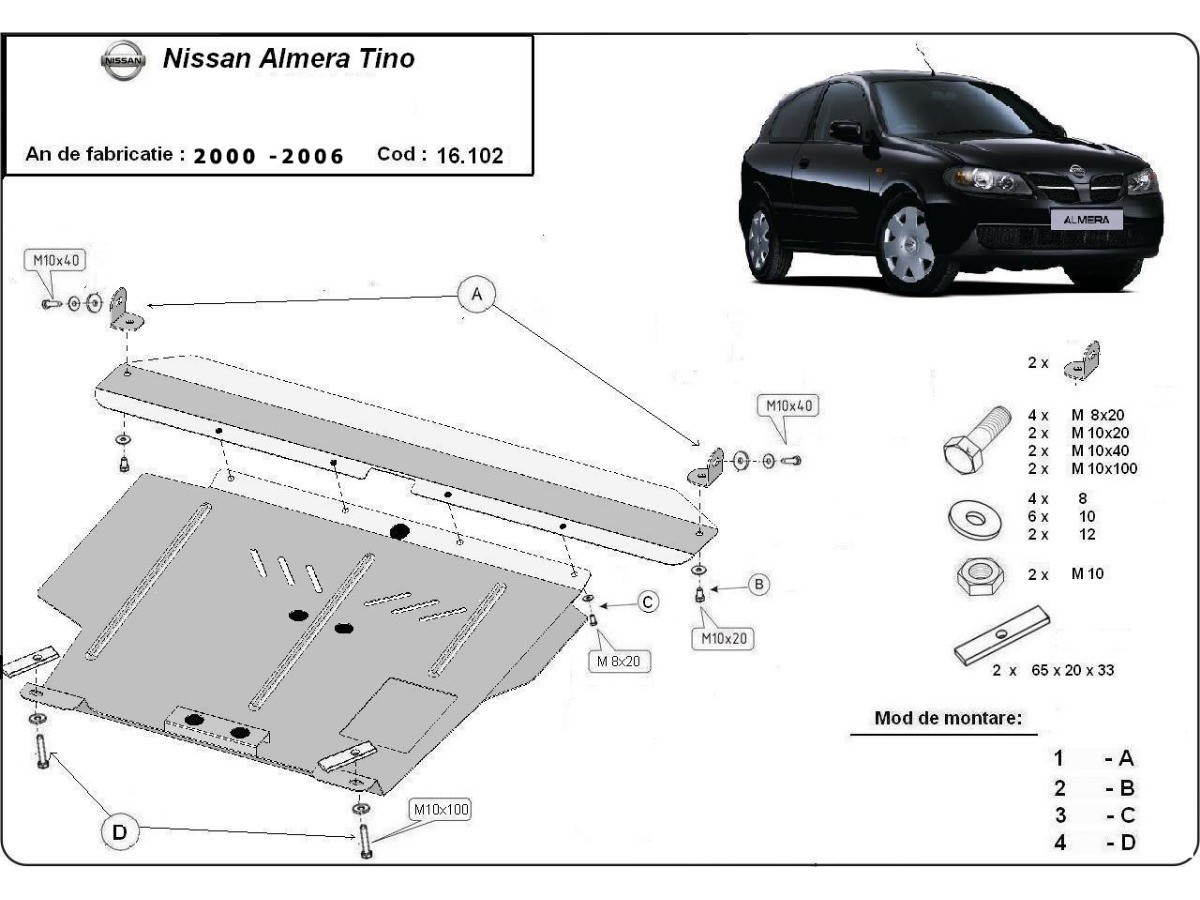 NISSAN Nissan Almera Tino

An de fabricatie : 2000 - 2006 Cod : 16.102

ALMERA

M10x40

A

M10x40

B

C

M10x20

M 8x20

D

M10x100

2 x

4 x M 8x20
2 x M 10x20
2 x M 10x40
2 x M 10x100

4 x 8
6 x 10
2 x 12

2 x M 10

2 x 65 x 20 x 33

Mod de montare:

1 - A
2 - B
3 - C
4 - D