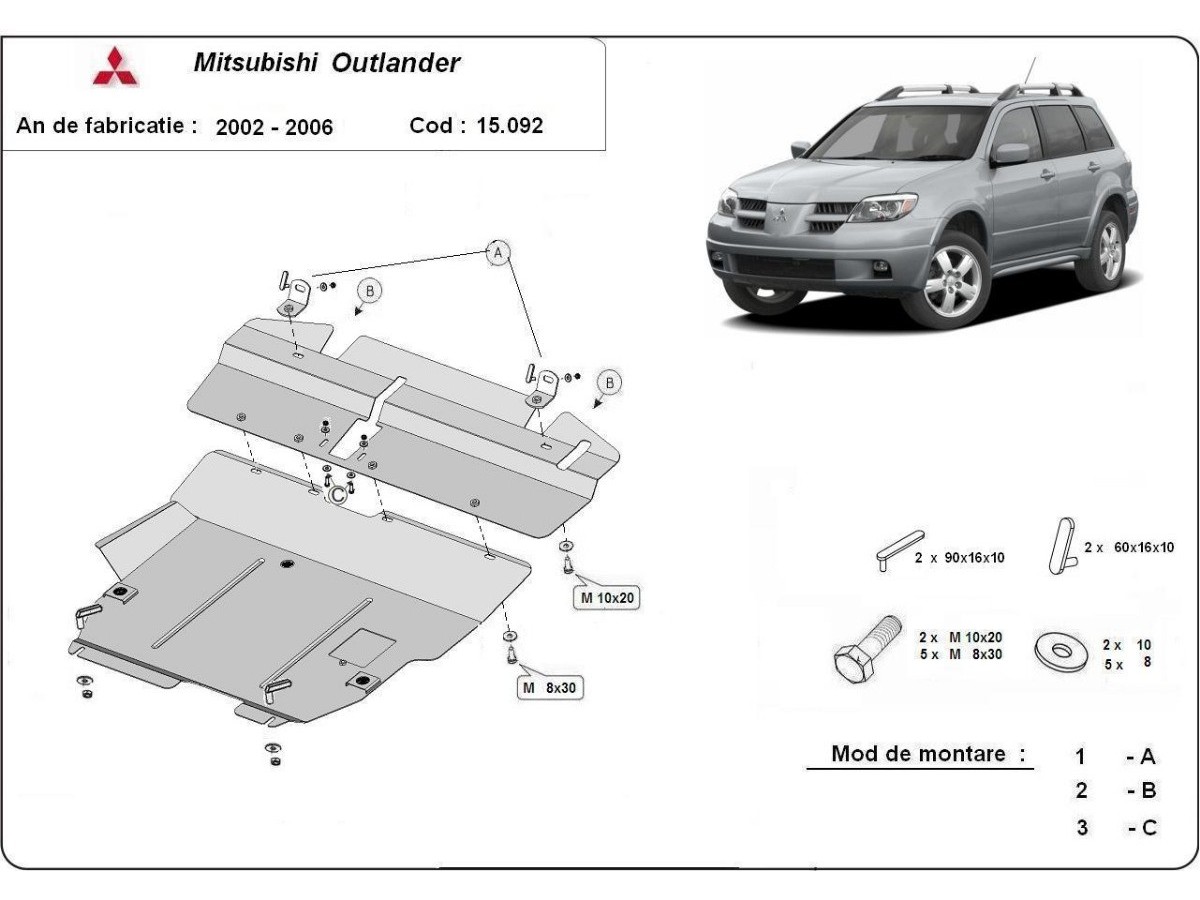 Mitsubishi Outlander

An de fabricatie : 2002 - 2006 Cod : 15.092

A

B

B

C

M 10x20

M 8x30

2 x 90x16x10

2 x 60x16x10

2 x M 10x20
5 x M 8x30

2 x 10
5 x 8

Mod de montare :

1 - A
2 - B
3 - C