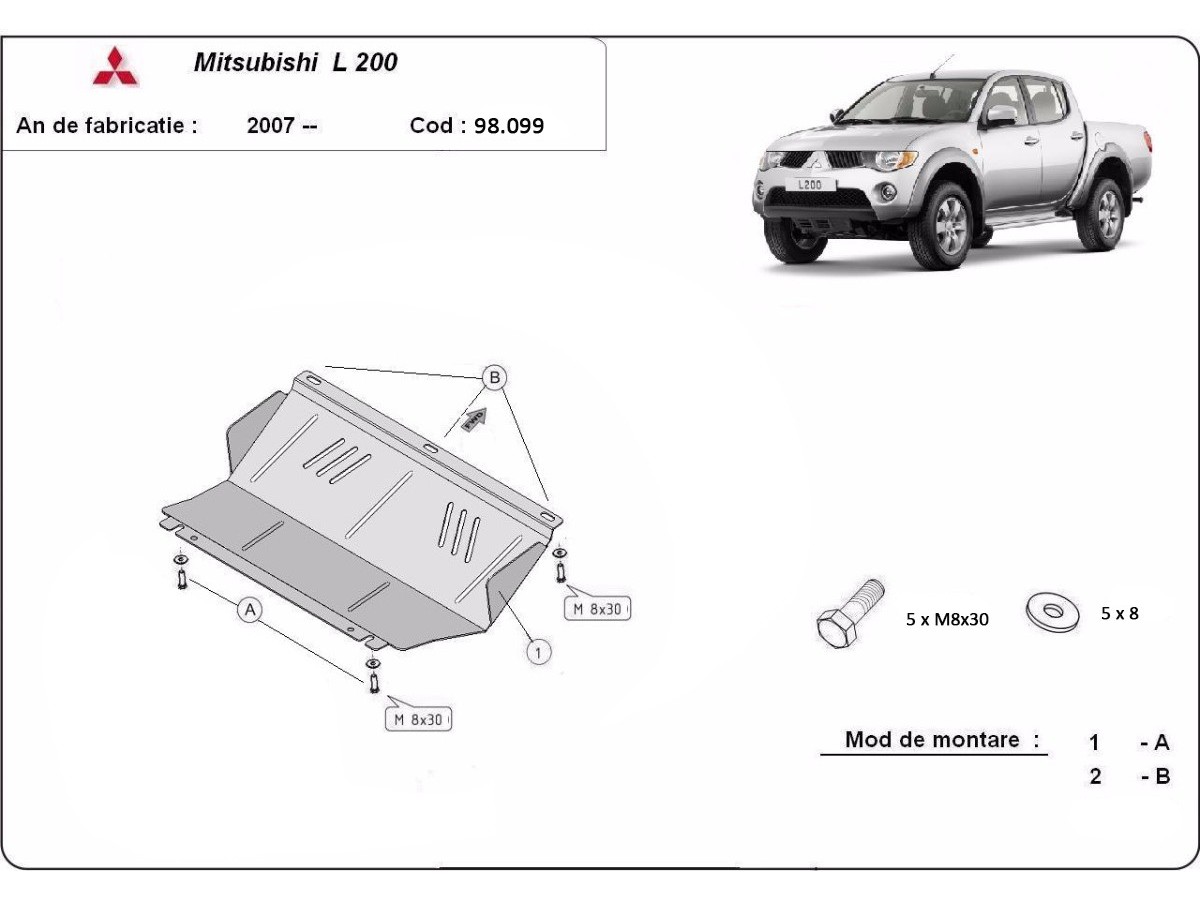 Mitsubishi L 200

An de fabricatie : 2007 -- Cod : 98.099

L200

B

FWD

A

M 8x30

M 8x30

1

5 x M8x30

5 x 8

Mod de montare : 1 - A
2 - B