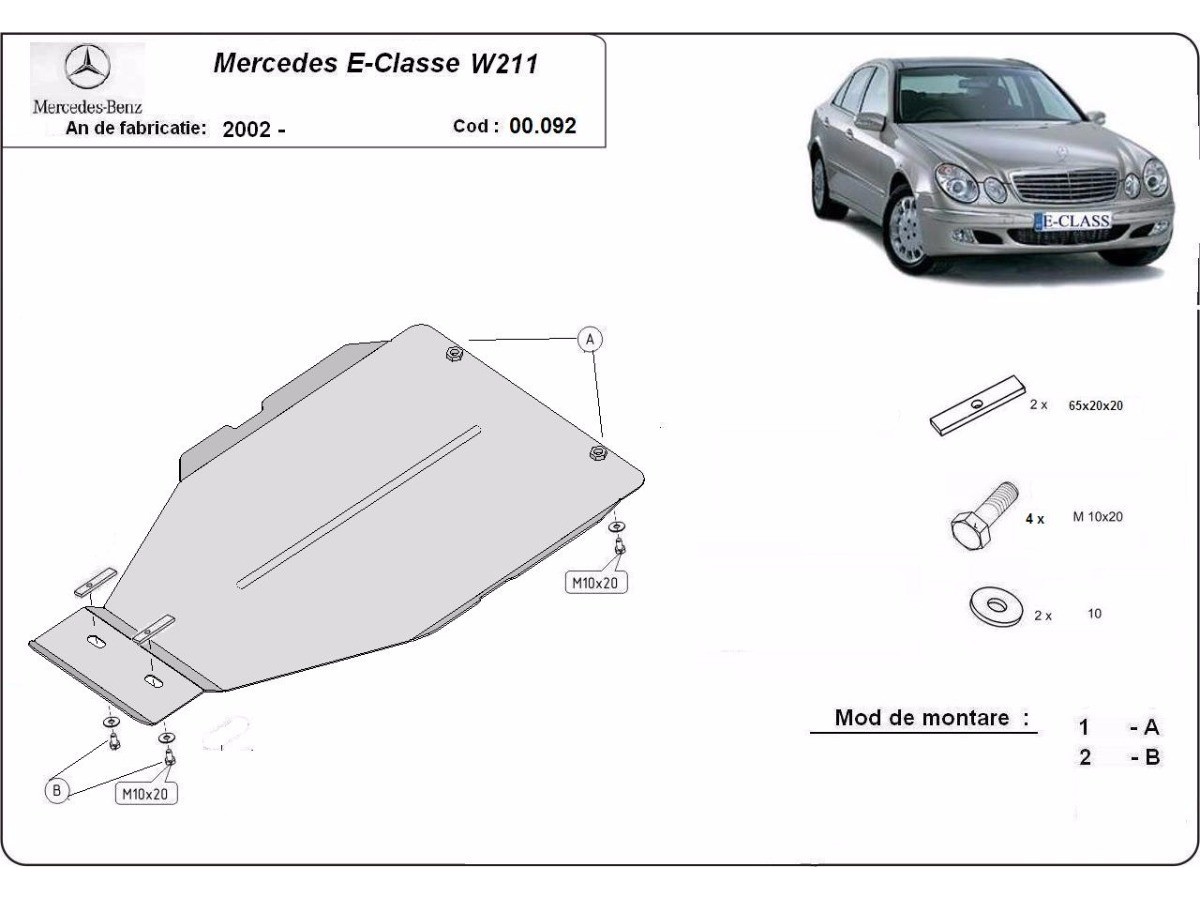 Mercedes-Benz

Mercedes E-Classe W211

An de fabricatie: 2002 -

Cod : 00.092

E-CLASS

A

M10x20

B

M10x20

2 x 65x20x20

4 x M 10x20

2 x 10

Mod de montare :

1 - A
2 - B