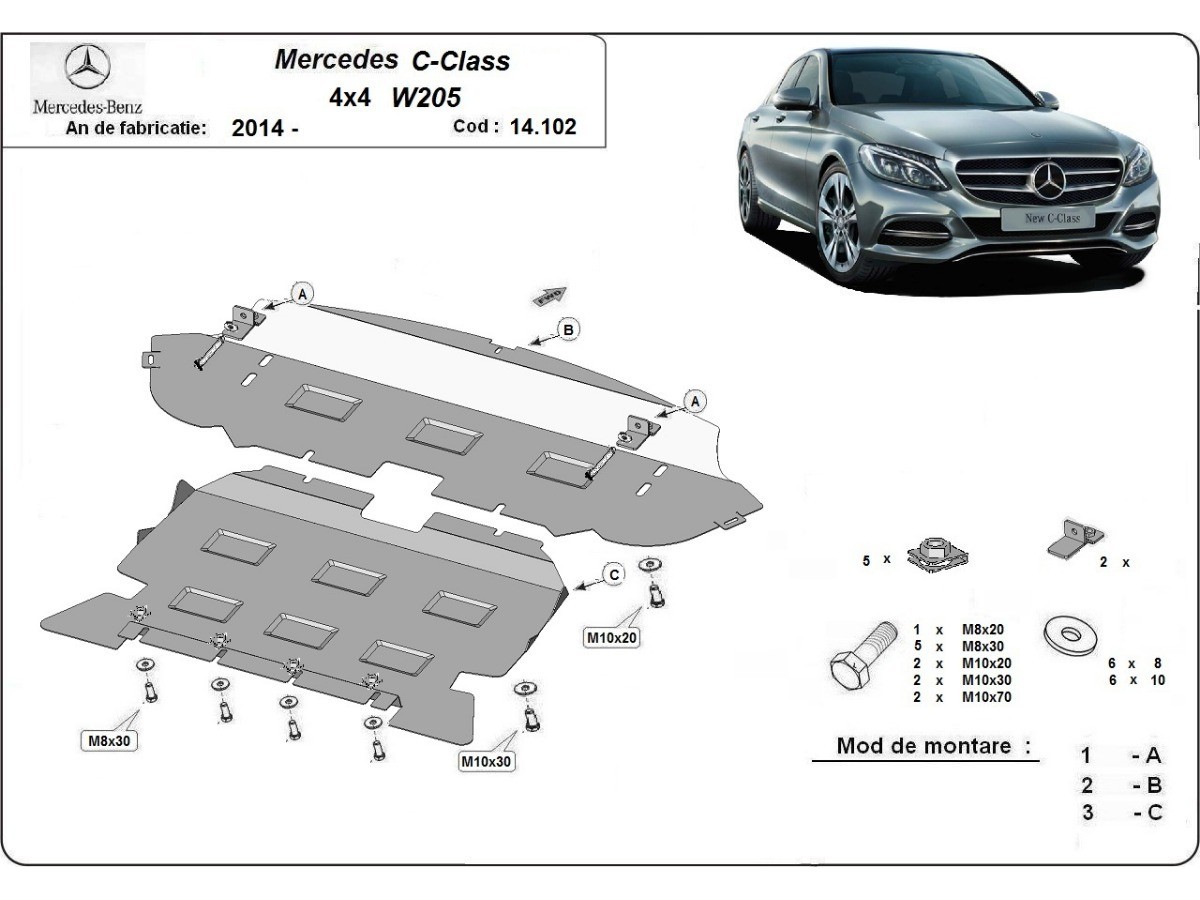 Mercedes-Benz

Mercedes C-Class
4x4 W205

An de fabricatie: 2014 -
Cod : 14.102

New C-Class

A

B

A

C

M10x20

M8x30

M10x30

5 x

2 x

1 x M8x20
5 x M8x30
2 x M10x20
2 x M10x30
2 x M10x70

6 x 8
6 x 10

Mod de montare :

1 - A
2 - B
3 - C