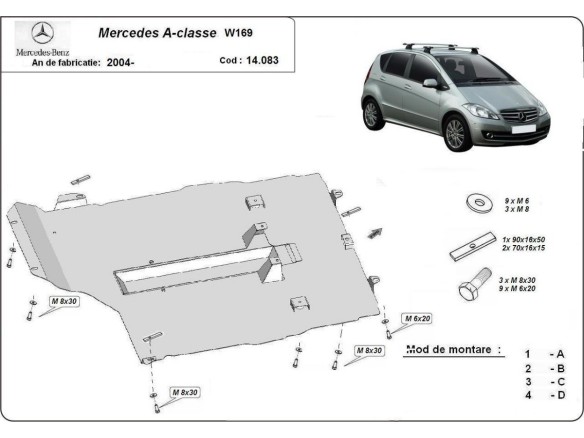 Mercedes-Benz

Mercedes A-classe W169

An de fabricatie: 2004-

Cod : 14.083

9 x M 6
3 x M 8

1x 90x16x50
2x 70x16x15

3 x M 8x30
9 x M 6x20

M 8x30

M 6x20

M 8x30

M 8x30

Mod de montare :

1 - A
2 - B
3 - C
4 - D