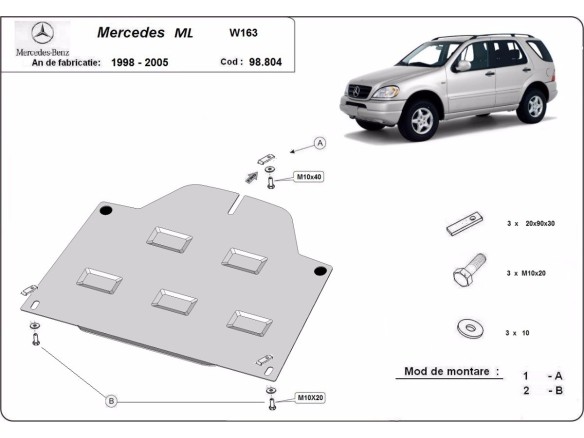 Mercedes-Benz

Mercedes ML W163

An de fabricatie: 1998 - 2005 Cod : 98.804

A

M10x40

3 x 20x90x30

3 x M10x20

3 x 10

Mod de montare :

1 - A
2 - B

B

M10X20