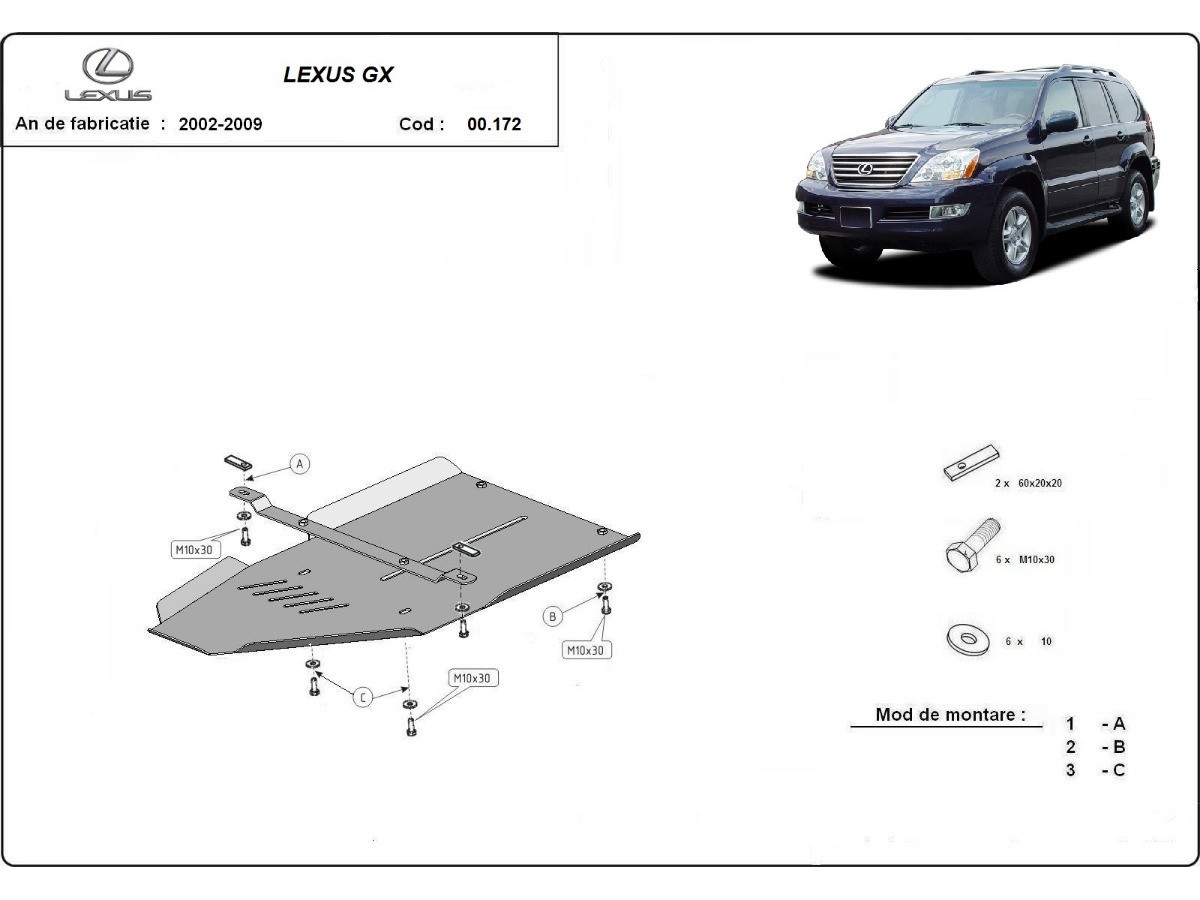 LEXUS

LEXUS GX

An de fabricatie : 2002-2009

Cod : 00.172

A

M10x30

B

M10x30

C

M10x30

2 x 60x20x20

6 x M10x30

6 x 10

Mod de montare :

1 - A
2 - B
3 - C