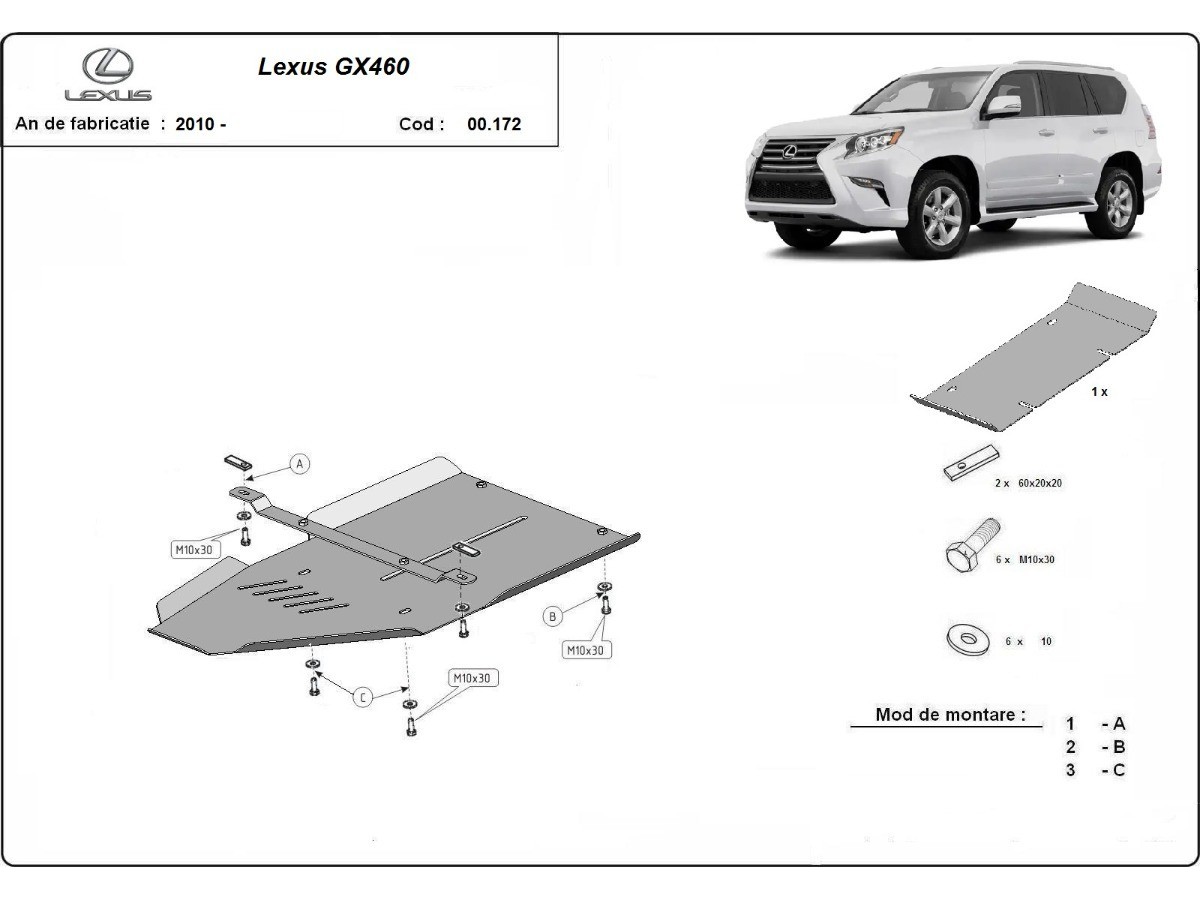 LEXUS

Lexus GX460

An de fabricatie : 2010 -

Cod : 00.172

A

M10x30

B

M10x30

C

M10x30

1 x

2 x 60x20x20

6 x M10x30

6 x 10

Mod de montare :

1 - A
2 - B
3 - C