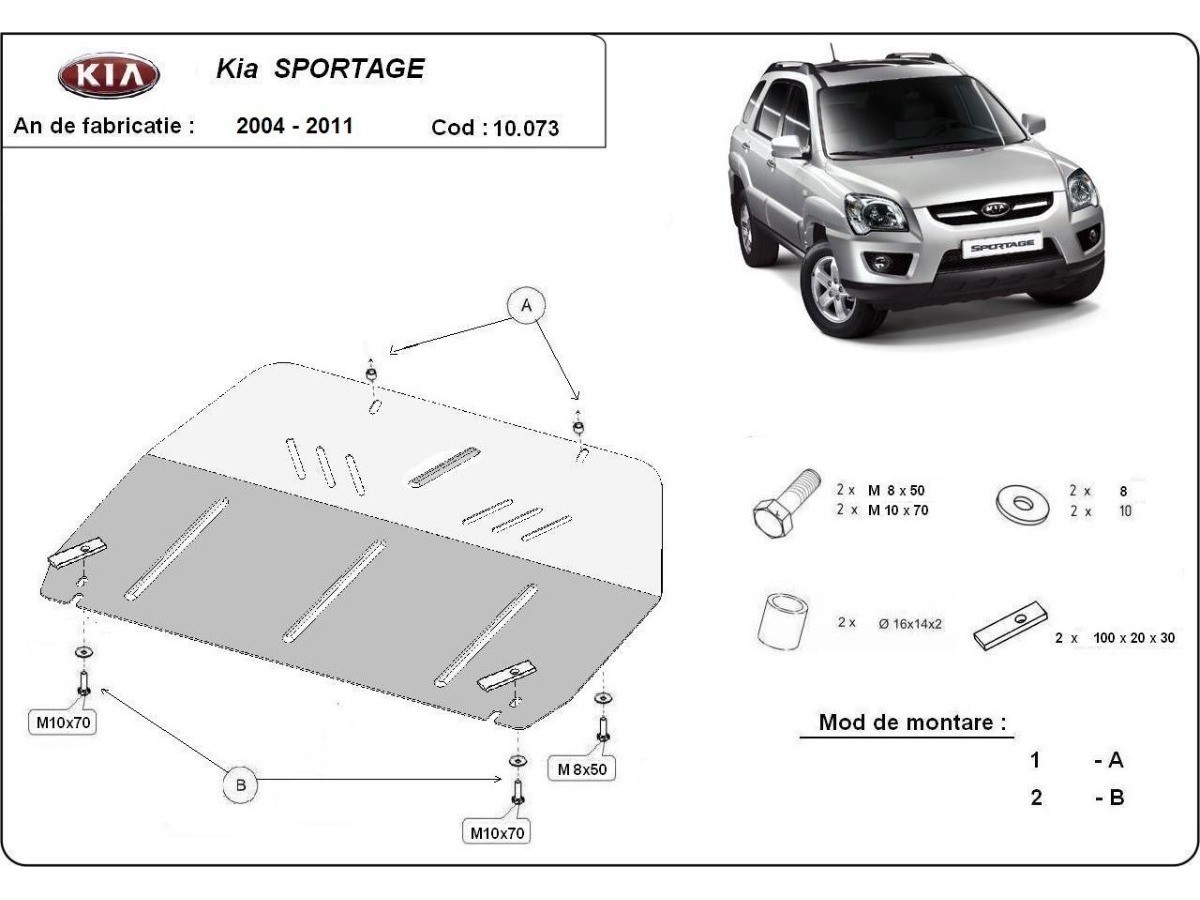 KIA Kia SPORTAGE

An de fabricatie : 2004 - 2011 Cod : 10.073

KIA

SPORTAGE

A

2 x M 8 x 50
2 x M 10 x 70

2 x 8
2 x 10

2 x Ø 16x14x2

2 x 100 x 20 x 30

M10x70

B

M 8x50

M10x70

Mod de montare :

1 - A

2 - B