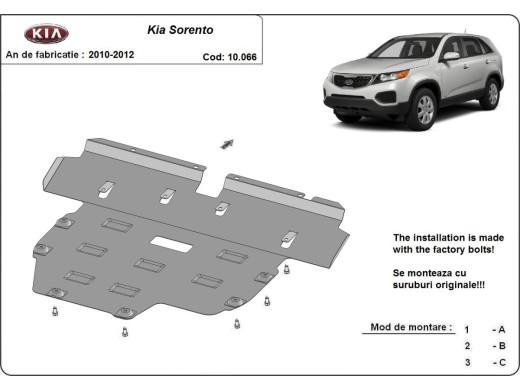 KIA

Kia Sorento

An de fabricatie : 2010-2012

Cod: 10.066

The installation is made with the factory bolts!

Se monteaza cu suruburi originale!!!

Mod de montare :

1 - A

2 - B

3 - C