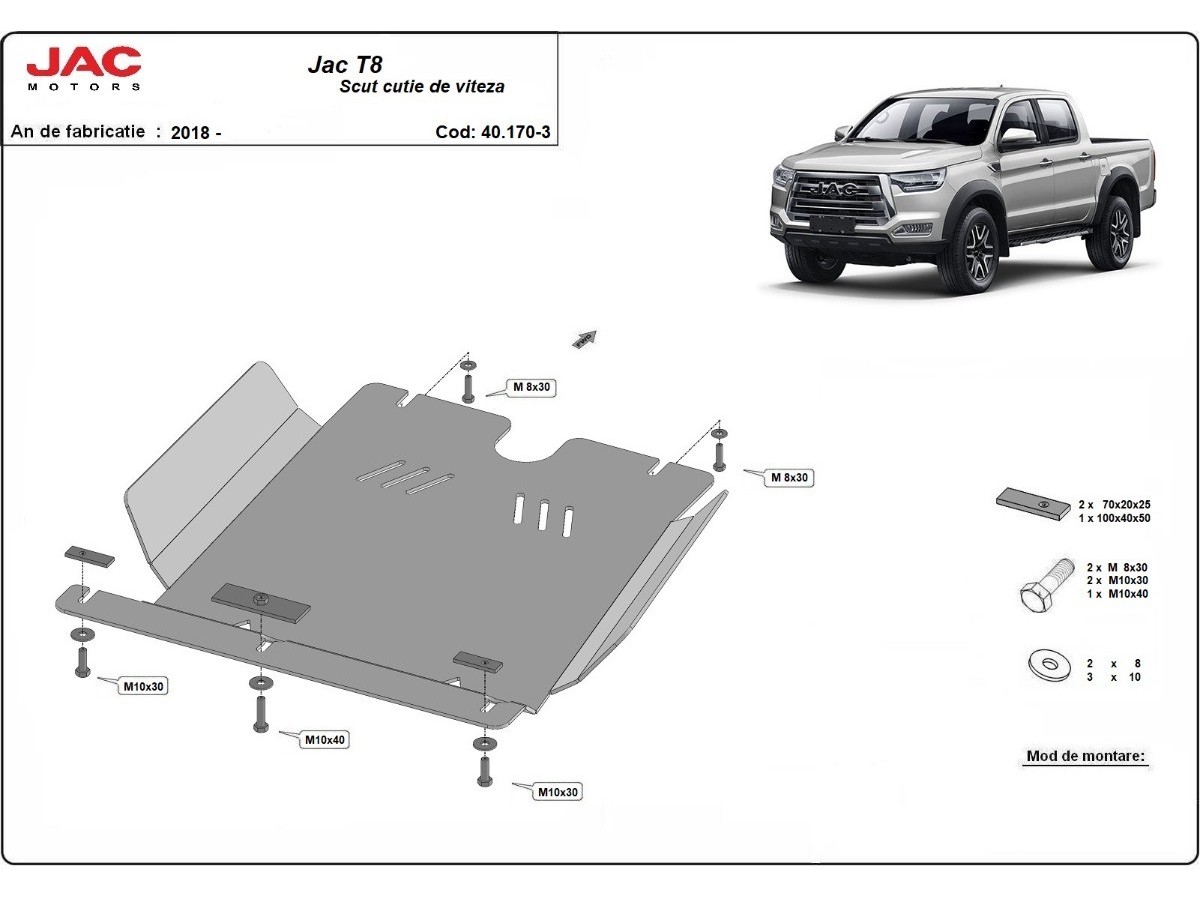 JAC
MOTORS

Jac T8
Scut cutie de viteza

An de fabricatie : 2018 -

Cod: 40.170-3

JAC

FWD

M 8x30

M 8x30

M10x30

M10x40

M10x30

2 x 70x20x25
1 x 100x40x50

2 x M 8x30
2 x M10x30
1 x M10x40

2 x 8
3 x 10

Mod de montare: