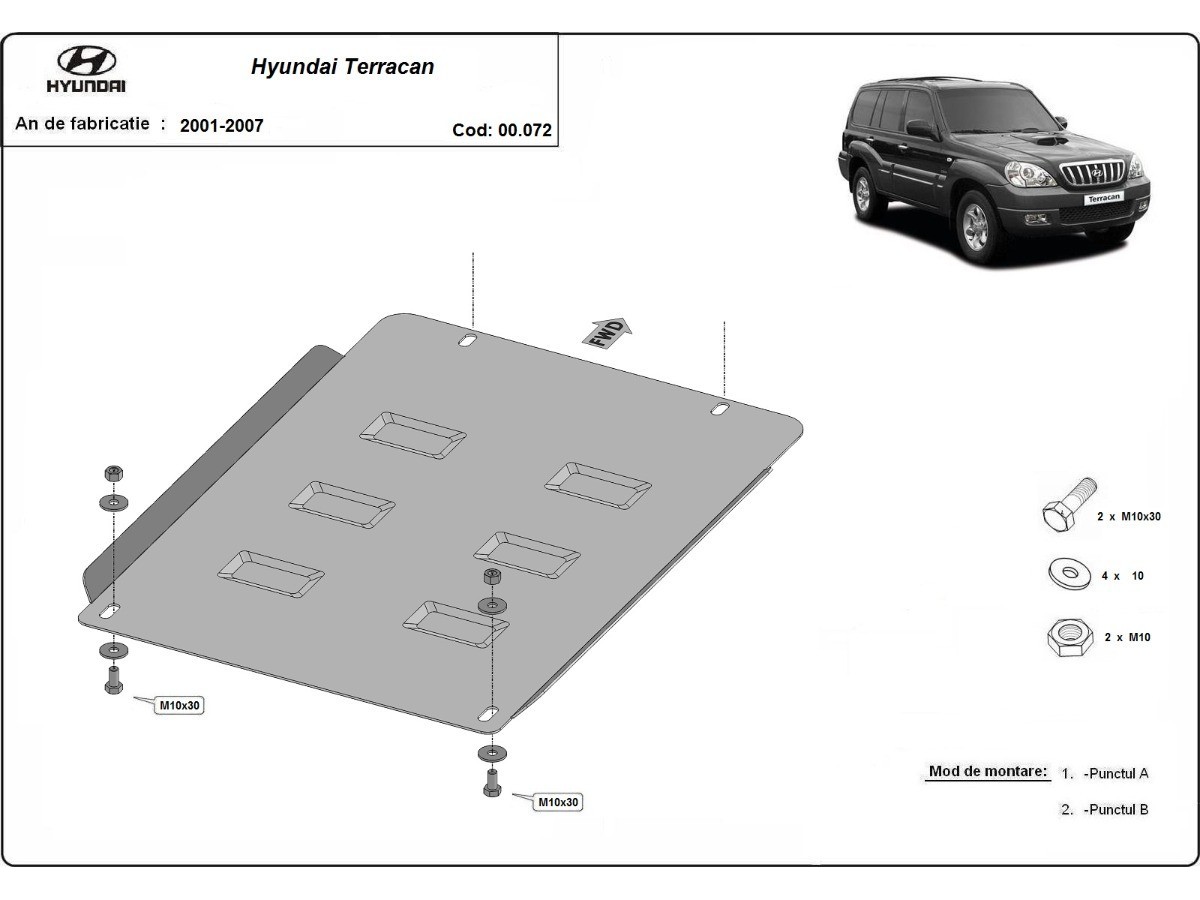 HYUNDAI

Hyundai Terracan

An de fabricatie : 2001-2007

Cod: 00.072

Terracan

FWD

2 x M10x30

4 x 10

2 x M10

M10x30

M10x30

Mod de montare: 1. -Punctul A

2. -Punctul B