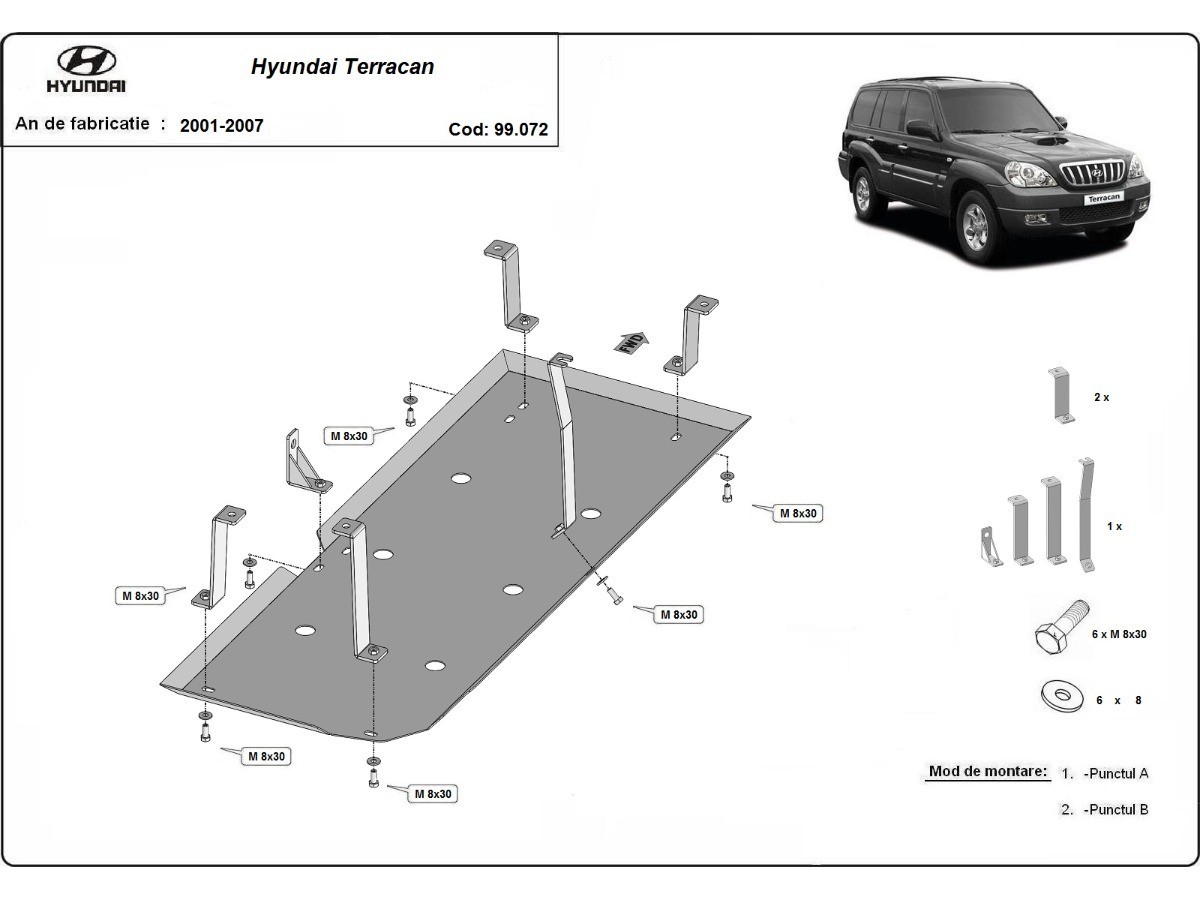 HYUNDAI

Hyundai Terracan

An de fabricatie : 2001-2007

Cod: 99.072

Terracan

FWD

M 8x30

M 8x30

M 8x30

M 8x30

M 8x30

M 8x30

2 x

1 x

6 x M 8x30

6 x 8

Mod de montare: 1. -Punctul A

2. -Punctul B