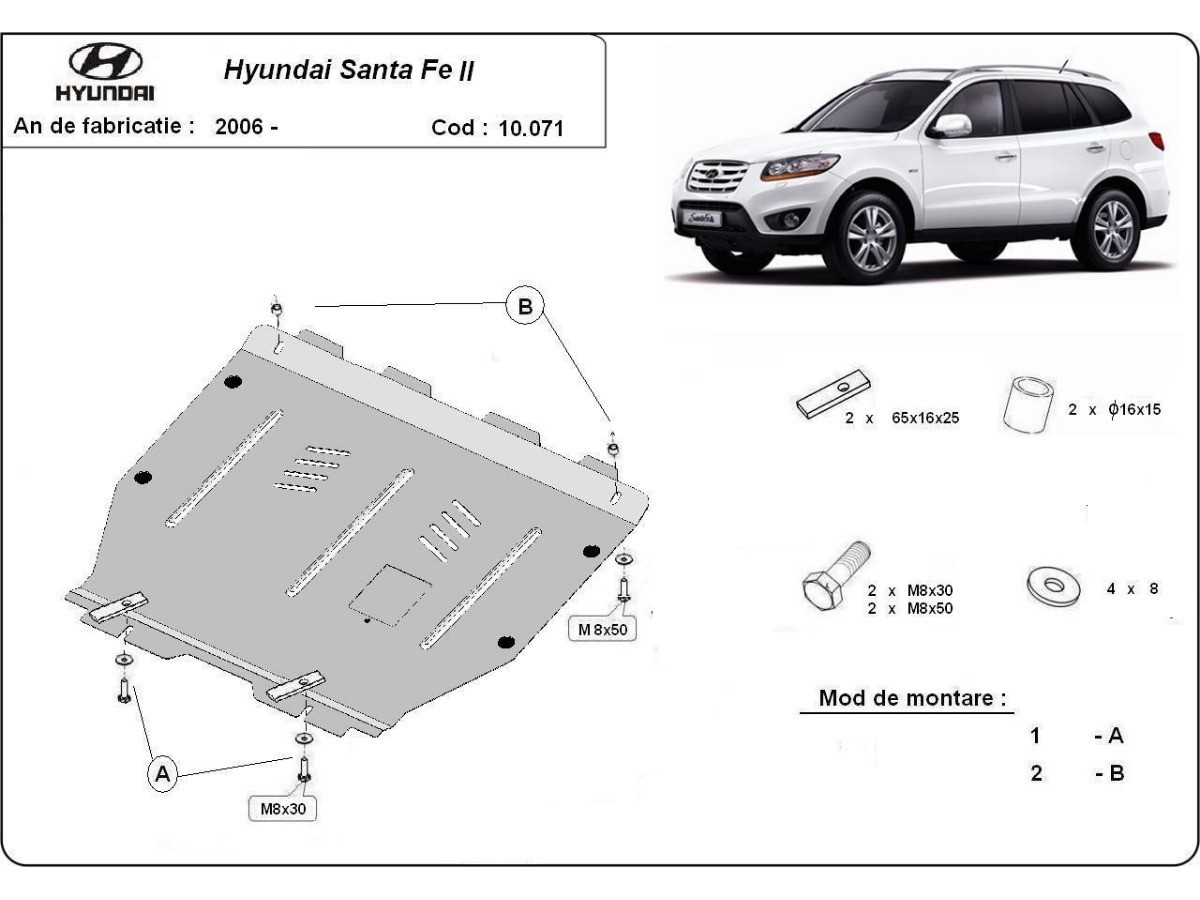 HYUNDAI

Hyundai Santa Fe II

An de fabricatie : 2006 -

Cod : 10.071

B

M 8x50

A

M8x30

2 x 65x16x25

2 x $\phi$16x15

2 x M8x30
2 x M8x50

4 x 8

Mod de montare :

1 - A
2 - B