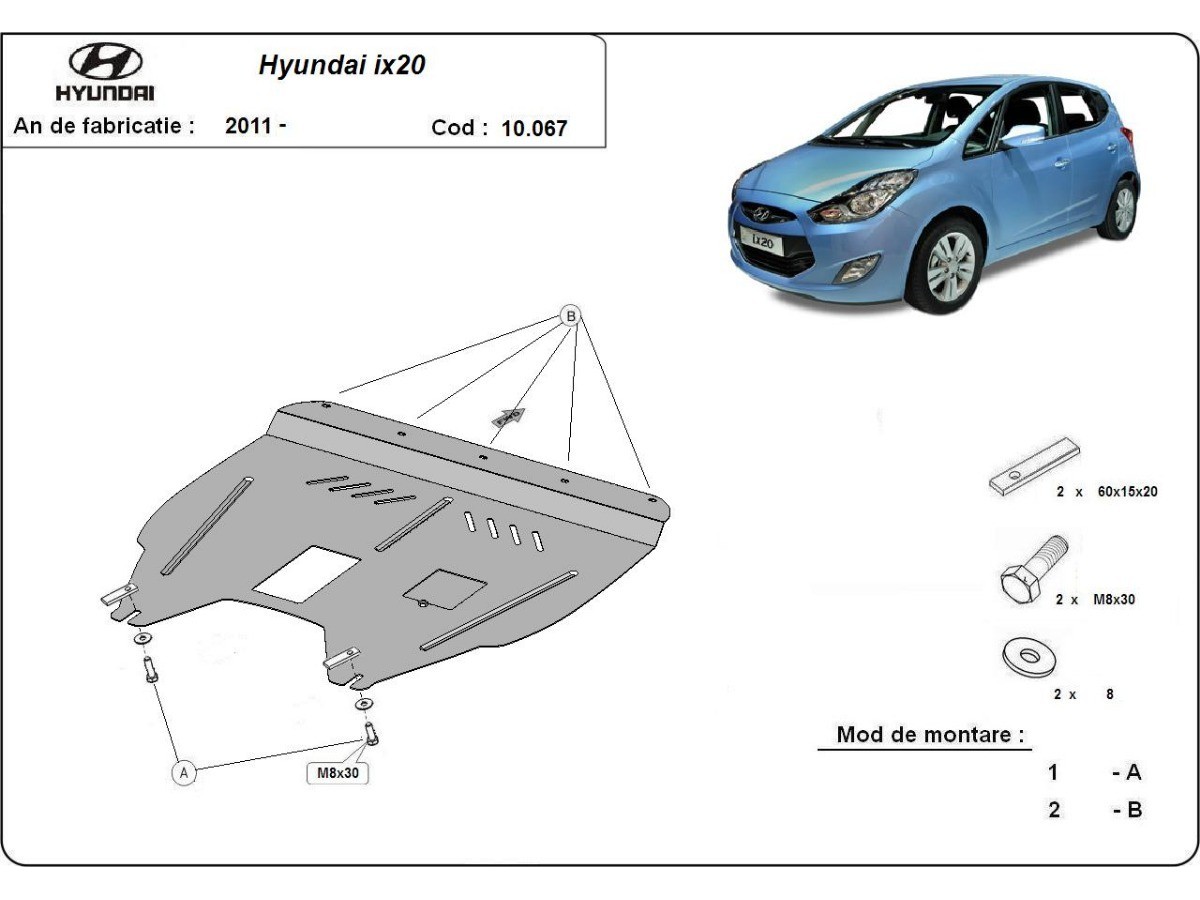 HYUNDAI

Hyundai ix20

An de fabricatie : 2011 -

Cod : 10.067

ix20

B

A

M8x30

2 x 60x15x20

2 x M8x30

2 x 8

Mod de montare :

1 - A

2 - B