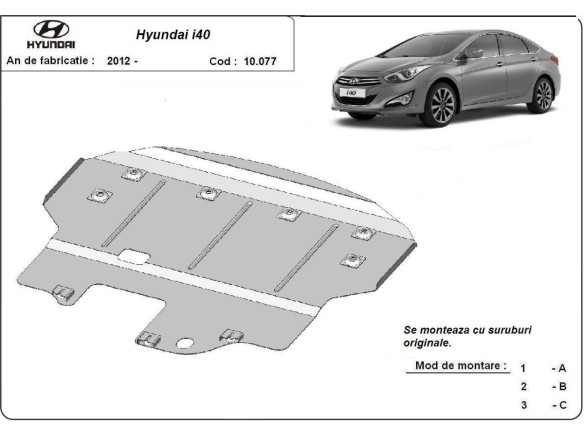 HYUNDAI

Hyundai i40

An de fabricatie : 2012 -

Cod : 10.077

i40

Se monteaza cu suruburi originale.

Mod de montare :
1 - A
2 - B
3 - C