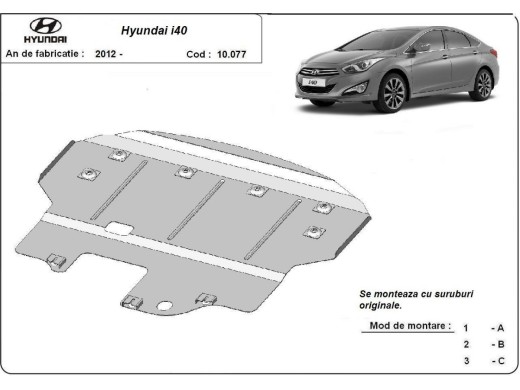 HYUNDAI

Hyundai i40

An de fabricatie : 2012 -

Cod : 10.077

i40

Se monteaza cu suruburi originale.

Mod de montare :
1 - A
2 - B
3 - C