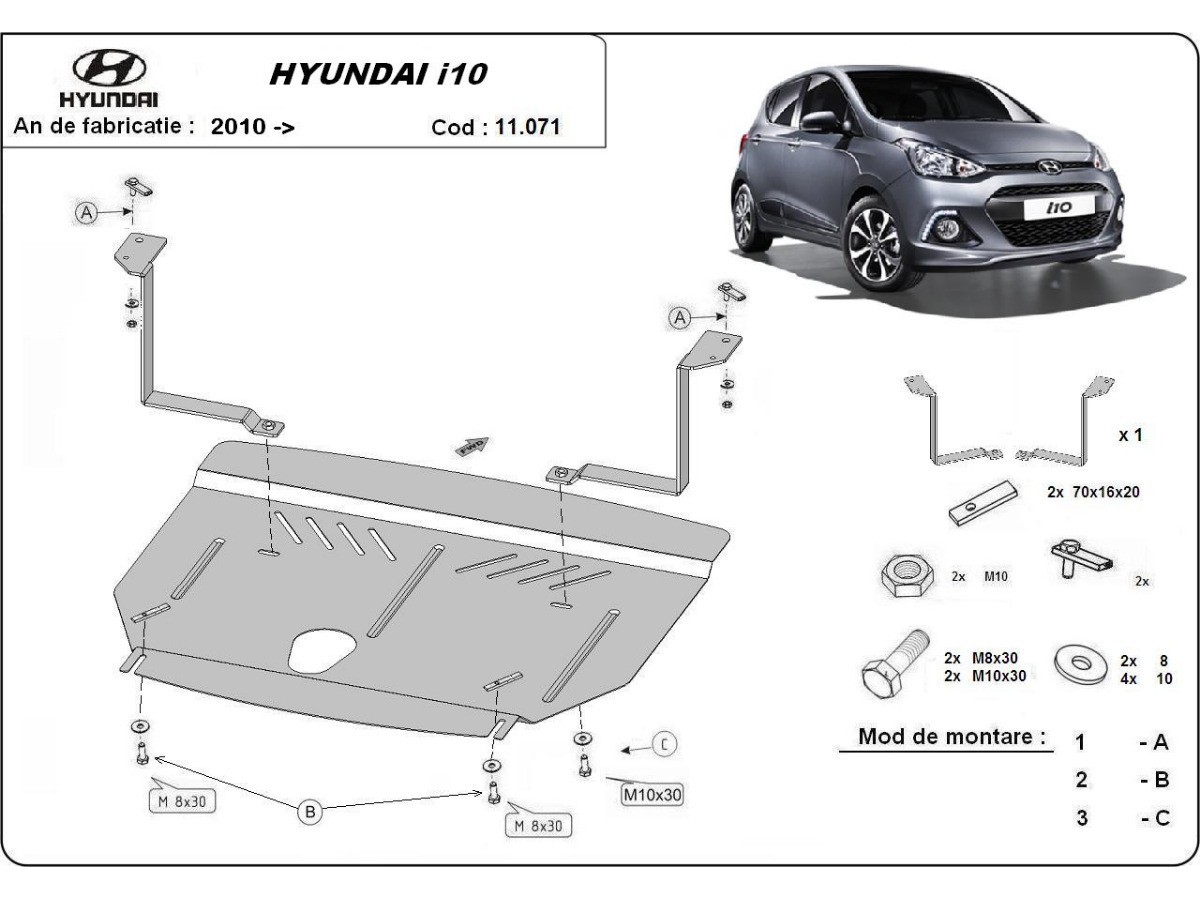 HYUNDAI

HYUNDAI i10

An de fabricatie : 2010 ->

Cod : 11.071

i10

A

A

x 1

2x 70x16x20

2x M10

2x

2x M8x30
2x M10x30

2x 8
4x 10

Mod de montare :

1 - A

2 - B

3 - C

C

M 8x30

B

M 8x30

M10x30