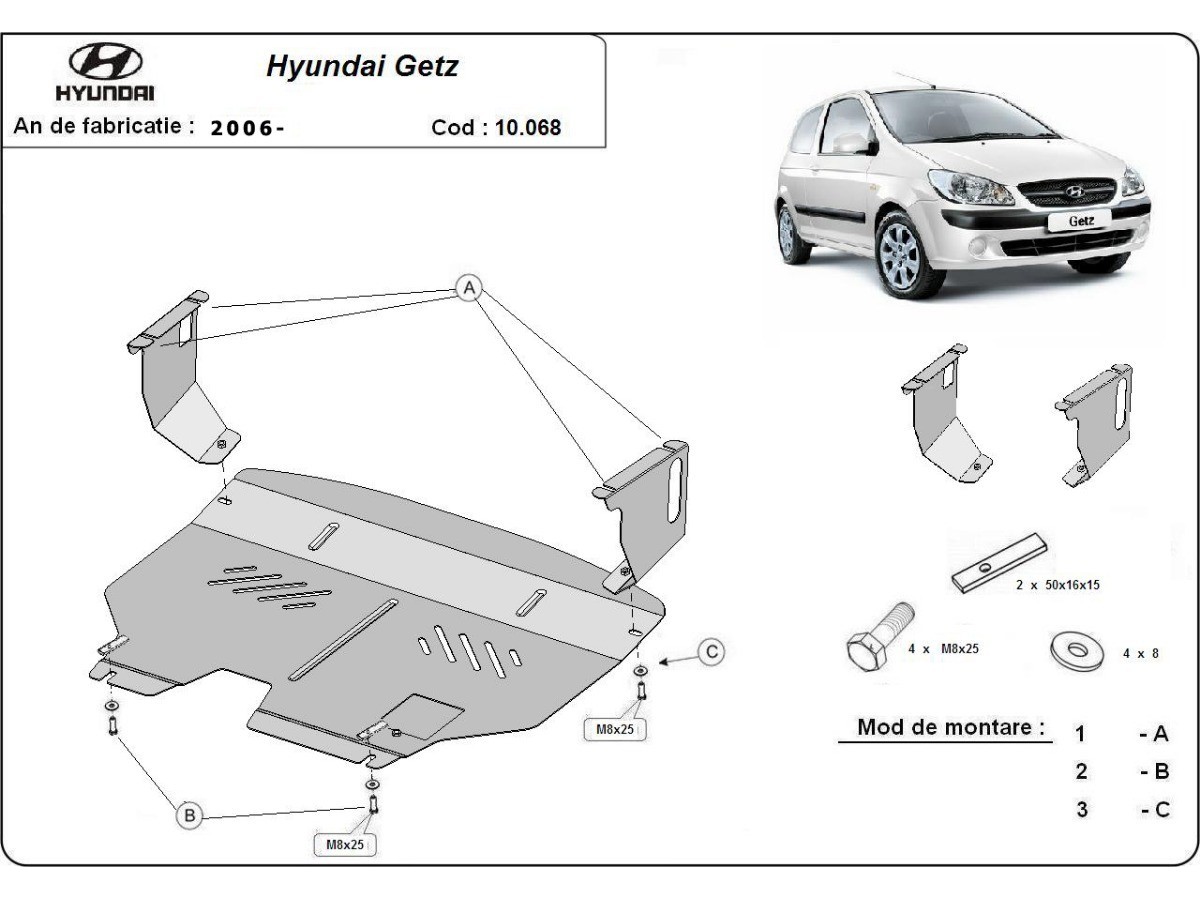 HYUNDAI
Hyundai Getz
An de fabricatie : 2006-
Cod : 10.068

Getz

A

C

M8x25

B

M8x25

2 x 50x16x15

4 x M8x25

4 x 8

Mod de montare :
1 - A
2 - B
3 - C