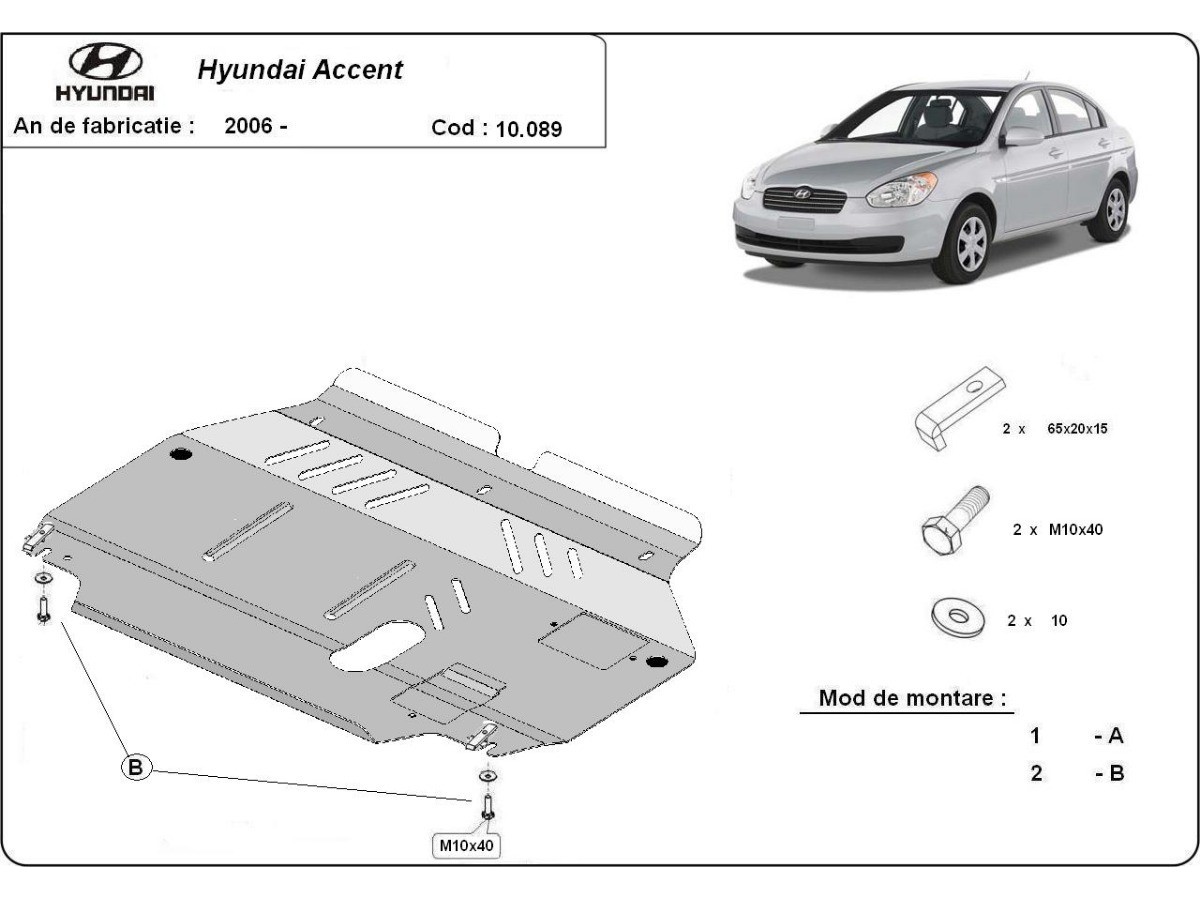 HYUNDAI Hyundai Accent

An de fabricatie : 2006 - Cod : 10.089

2 x 65x20x15

2 x M10x40

2 x 10

Mod de montare :

1 - A

2 - B

B

M10x40