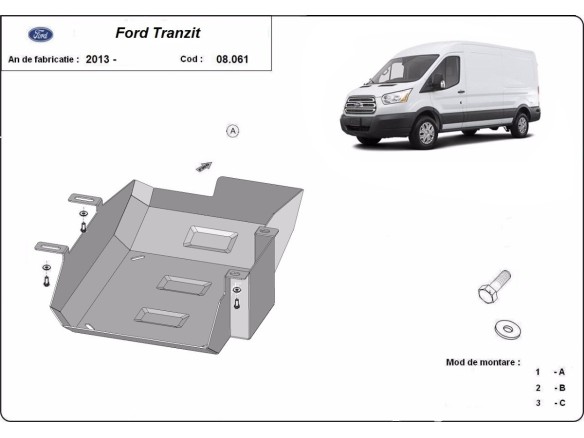 Ford

Ford Tranzit

An de fabricatie : 2013 -

Cod : 08.061

A

Mod de montare :

1 - A

2 - B

3 - C