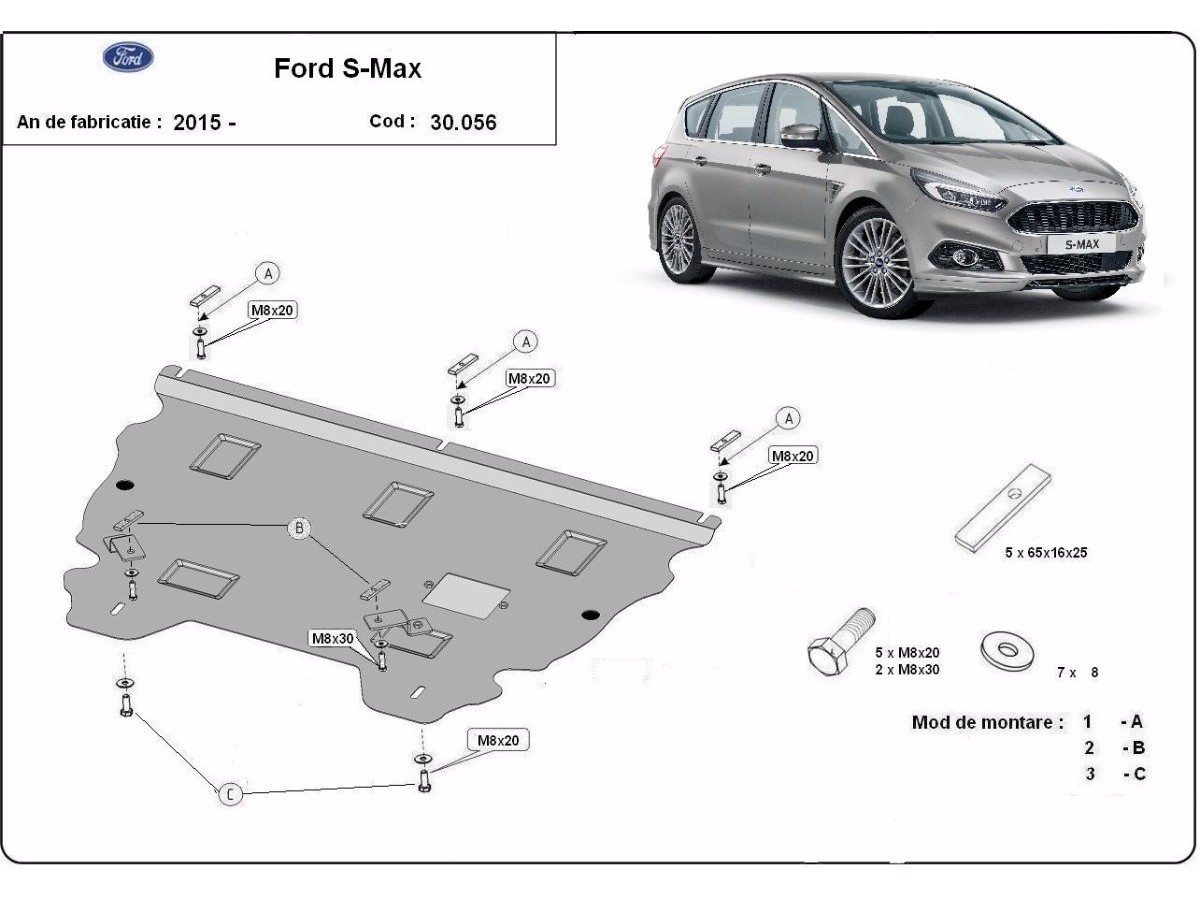 Ford

Ford S-Max

An de fabricatie : 2015 -

Cod : 30.056

S-MAX

A

M8x20

A

M8x20

A

M8x20

B

M8x30

M8x20

C

5 x 65x16x25

5 x M8x20
2 x M8x30

7 x 8

Mod de montare : 1 - A
2 - B
3 - C