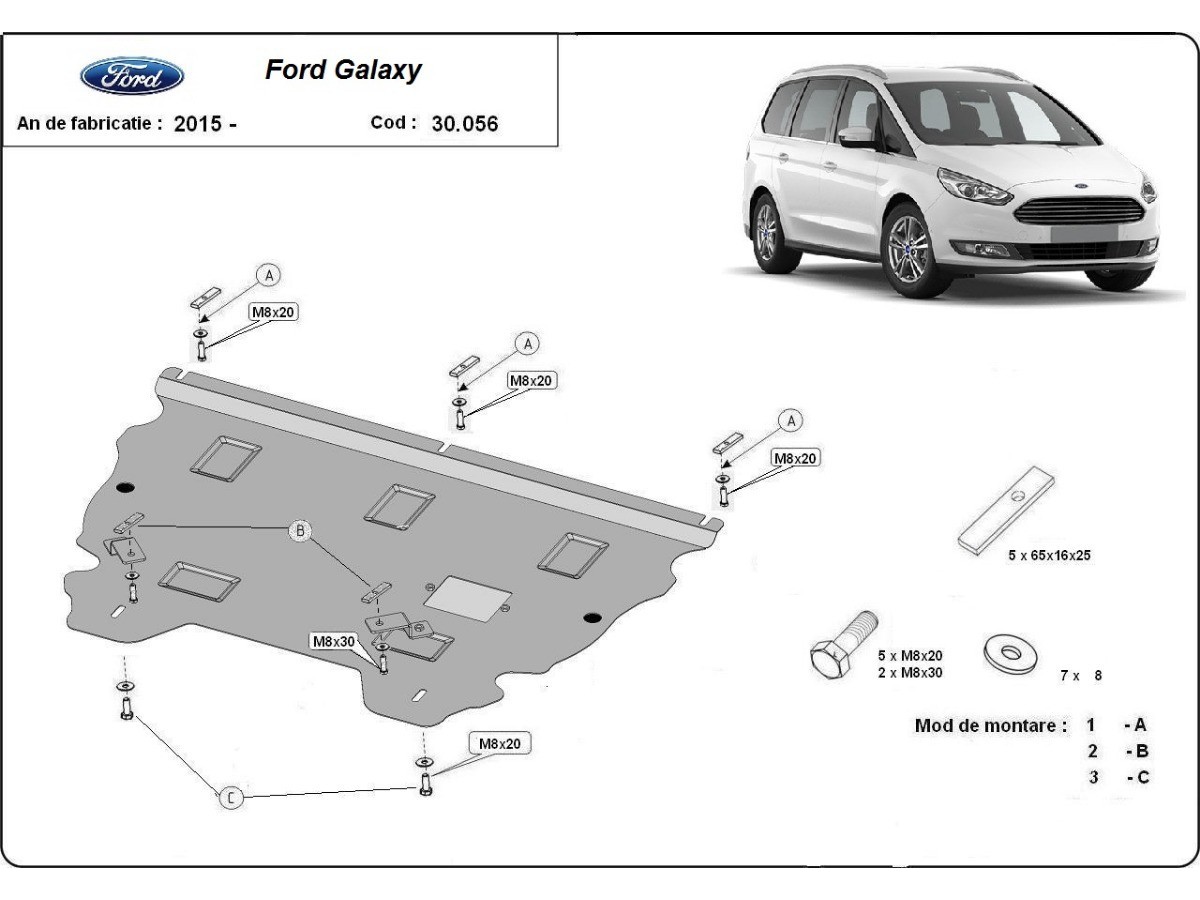 Ford

Ford Galaxy

An de fabricatie : 2015 -

Cod : 30.056

A

M8x20

A

M8x20

A

M8x20

B

M8x30

M8x20

C

5 x 65x16x25

5 x M8x20
2 x M8x30

7 x 8

Mod de montare : 1 - A
2 - B
3 - C