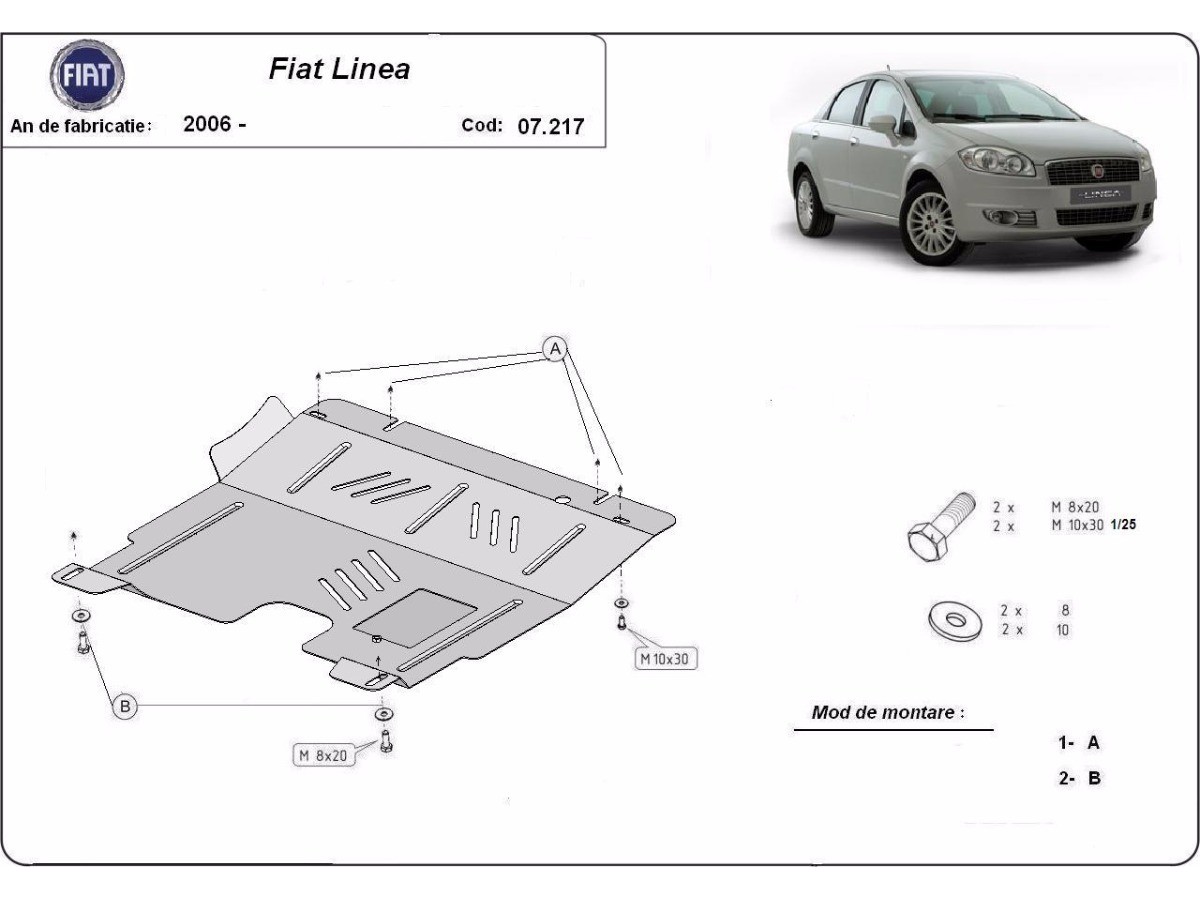 FIAT

Fiat Linea

An de fabricatie: 2006 -

Cod: 07.217

LINEA

A

B

M 10x30

M 8x20

2 x M 8x20
2 x M 10x30 1/25

2 x 8
2 x 10

Mod de montare :

1- A

2- B