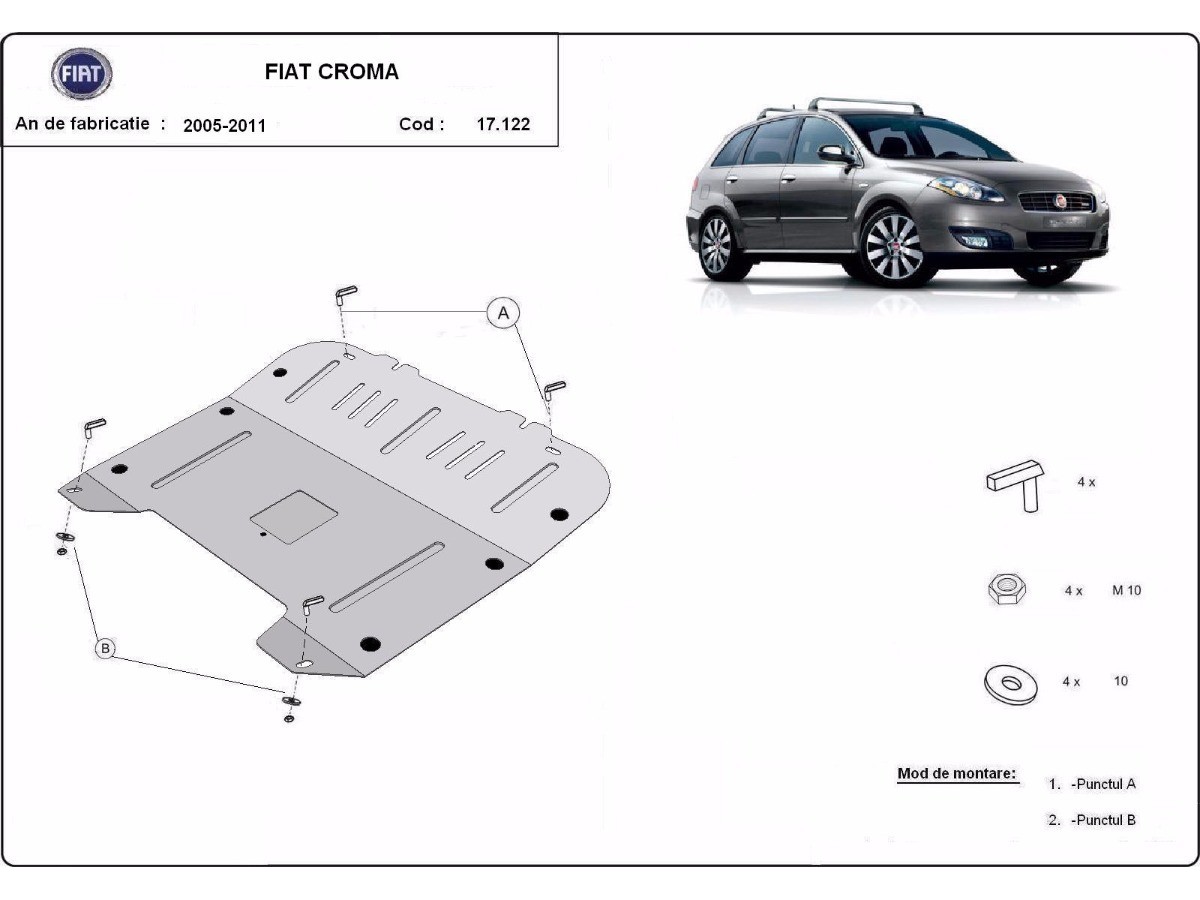 FIAT

FIAT CROMA

An de fabricatie : 2005-2011 Cod : 17.122

A

B

4 x

4 x M 10

4 x 10

Mod de montare:

1. -Punctul A

2. -Punctul B