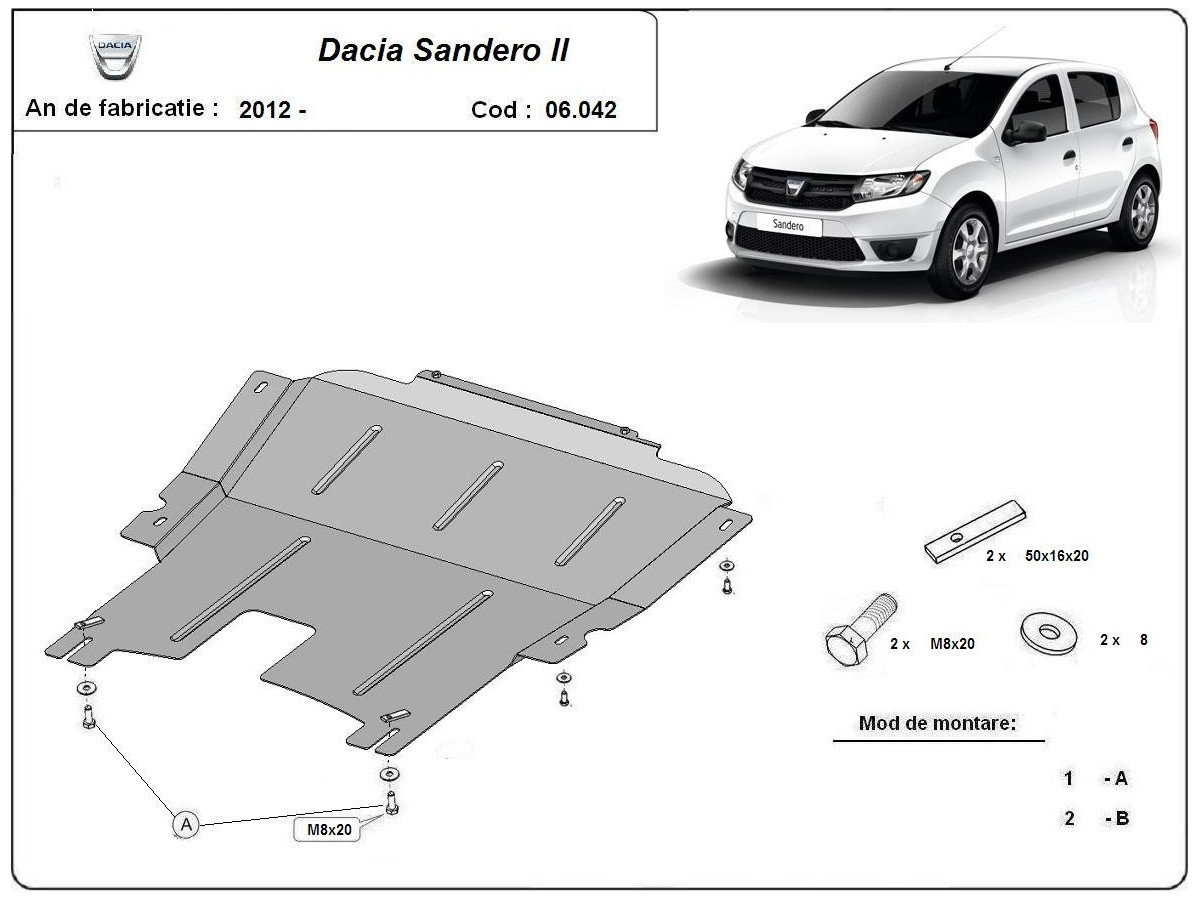 DACIA

Dacia Sandero II

An de fabricatie : 2012 - Cod : 06.042

Sandero

2 x 50x16x20

2 x M8x20

2 x 8

Mod de montare:

1 - A

2 - B

A

M8x20