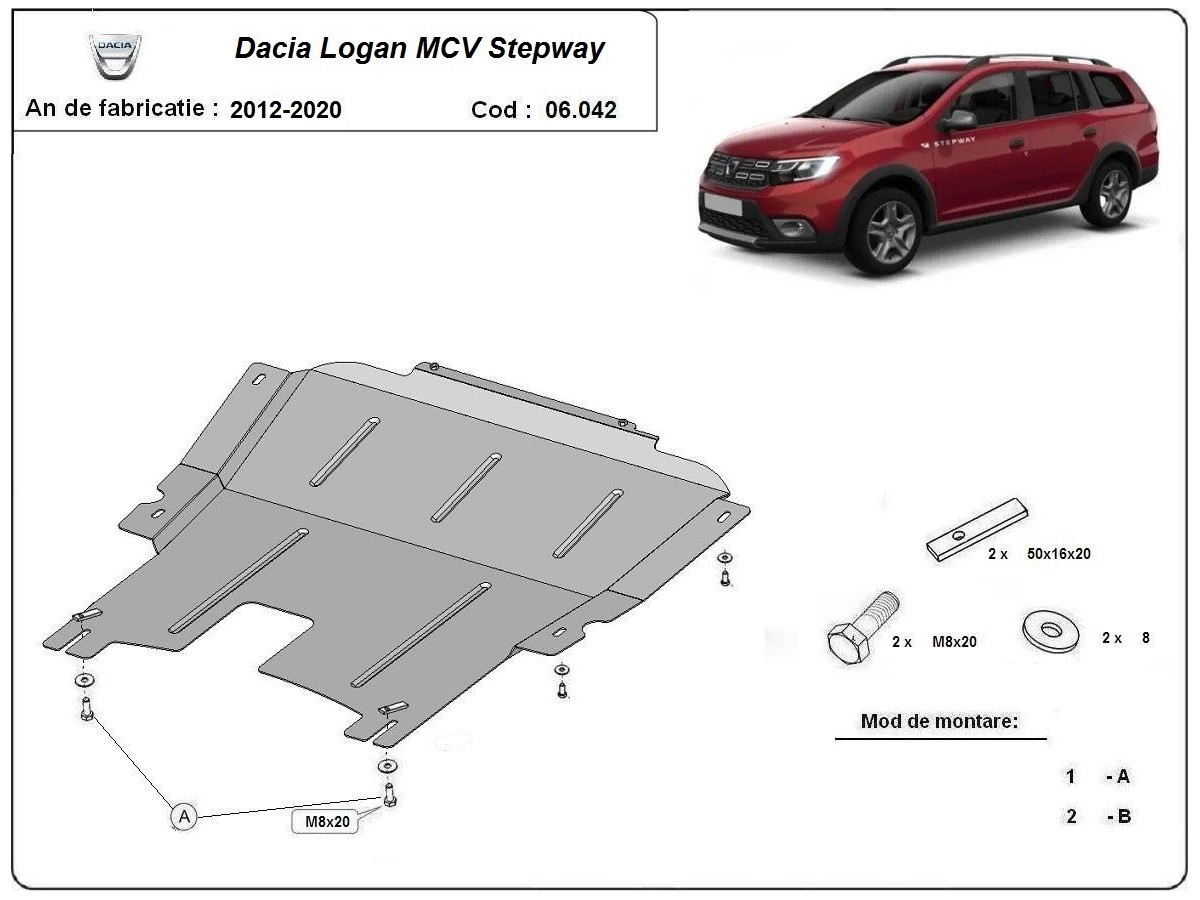 DACIA

Dacia Logan MCV Stepway

An de fabricatie : 2012-2020

Cod : 06.042

STEPWAY

2 x 50x16x20

2 x M8x20

2 x 8

Mod de montare:

1 - A

2 - B

A

M8x20