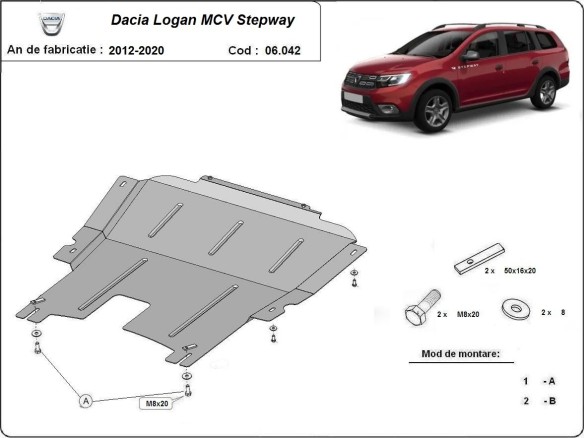 DACIA

Dacia Logan MCV Stepway

An de fabricatie : 2012-2020 Cod : 06.042

STEPWAY

2 x 50x16x20

2 x M8x20

2 x 8

Mod de montare:

1 - A

2 - B

A

M8x20