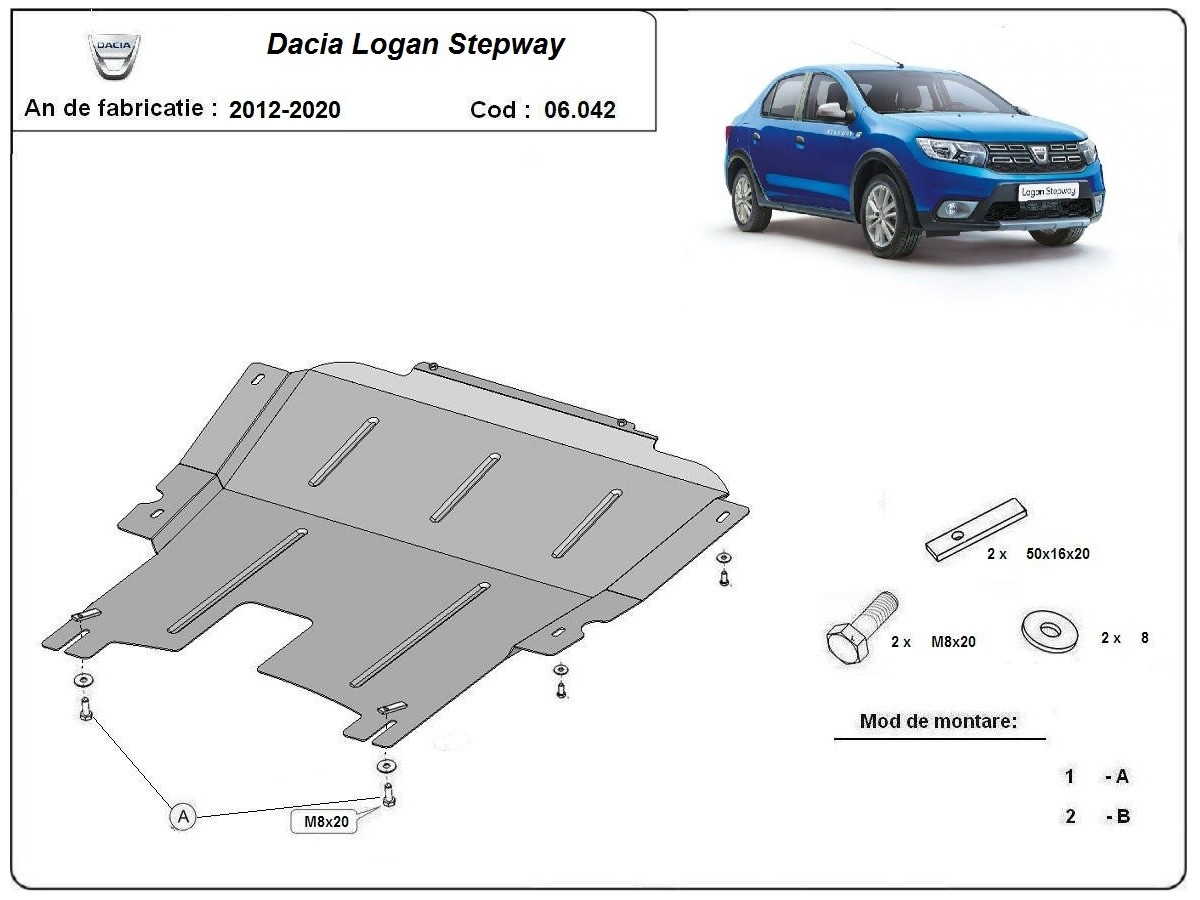 DACIA

Dacia Logan Stepway

An de fabricatie : 2012-2020

Cod : 06.042

Logan Stepway

2 x 50x16x20

2 x M8x20

2 x 8

Mod de montare:

1 - A

2 - B

A

M8x20