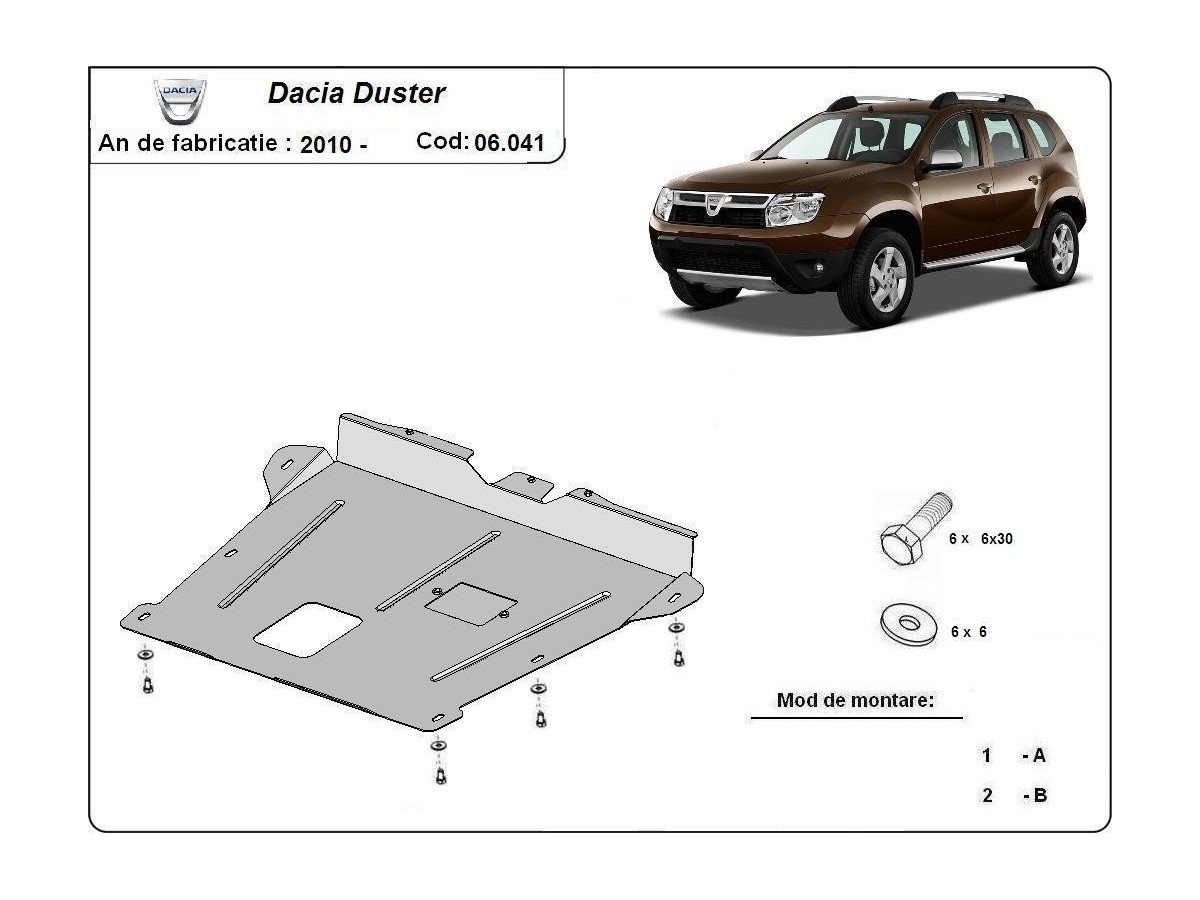 DACIA

Dacia Duster

An de fabricatie : 2010 -

Cod: 06.041

6 x 6x30

6 x 6

Mod de montare:

1 - A

2 - B