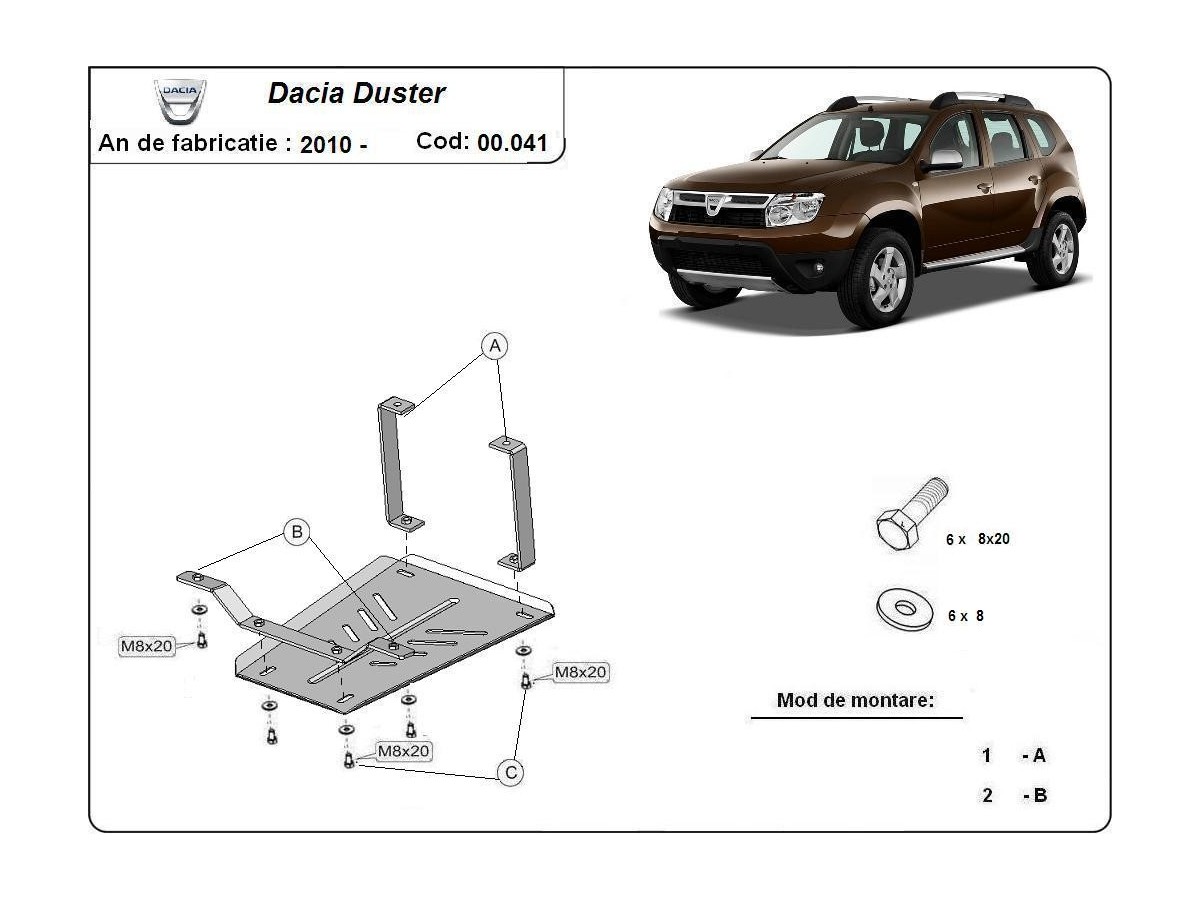 DACIA
Dacia Duster
An de fabricatie : 2010 - Cod: 00.041

A
B
M8x20
M8x20
M8x20
C

6 x 8x20
6 x 8

Mod de montare:
1 - A
2 - B