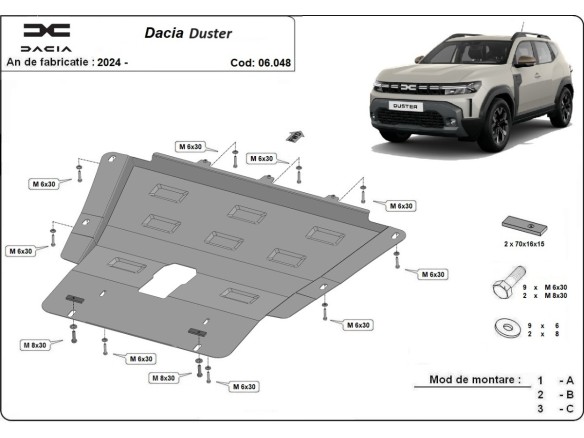 DACIA

Dacia Duster

An de fabricatie : 2024 -

Cod: 06.048

DUSTER

M 6x30

M 6x30

M 6x30

M 6x30

M 6x30

M 6x30

M 6x30

M 8x30

M 6x30

M 8x30

M 6x30

2 x 70x16x15

9 x M 6x30
2 x M 8x30

9 x 6
2 x 8

Mod de montare : 1 - A
2 - B
3 - C