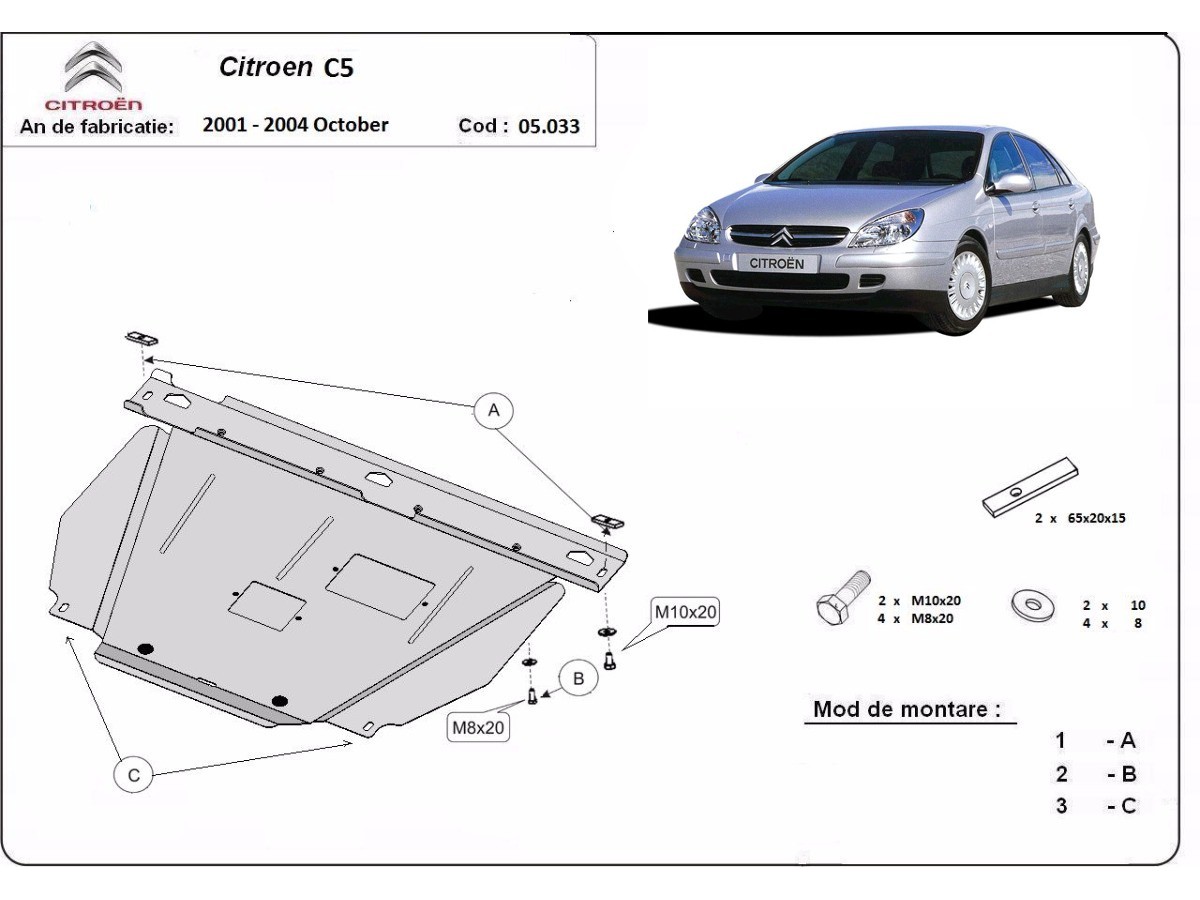 CITROËN

Citroen C5

An de fabricatie: 2001 - 2004 October Cod : 05.033

CITROËN

A

M10x20

B

M8x20

C

2 x 65x20x15

2 x M10x20
4 x M8x20

2 x 10
4 x 8

Mod de montare :

1 - A
2 - B
3 - C