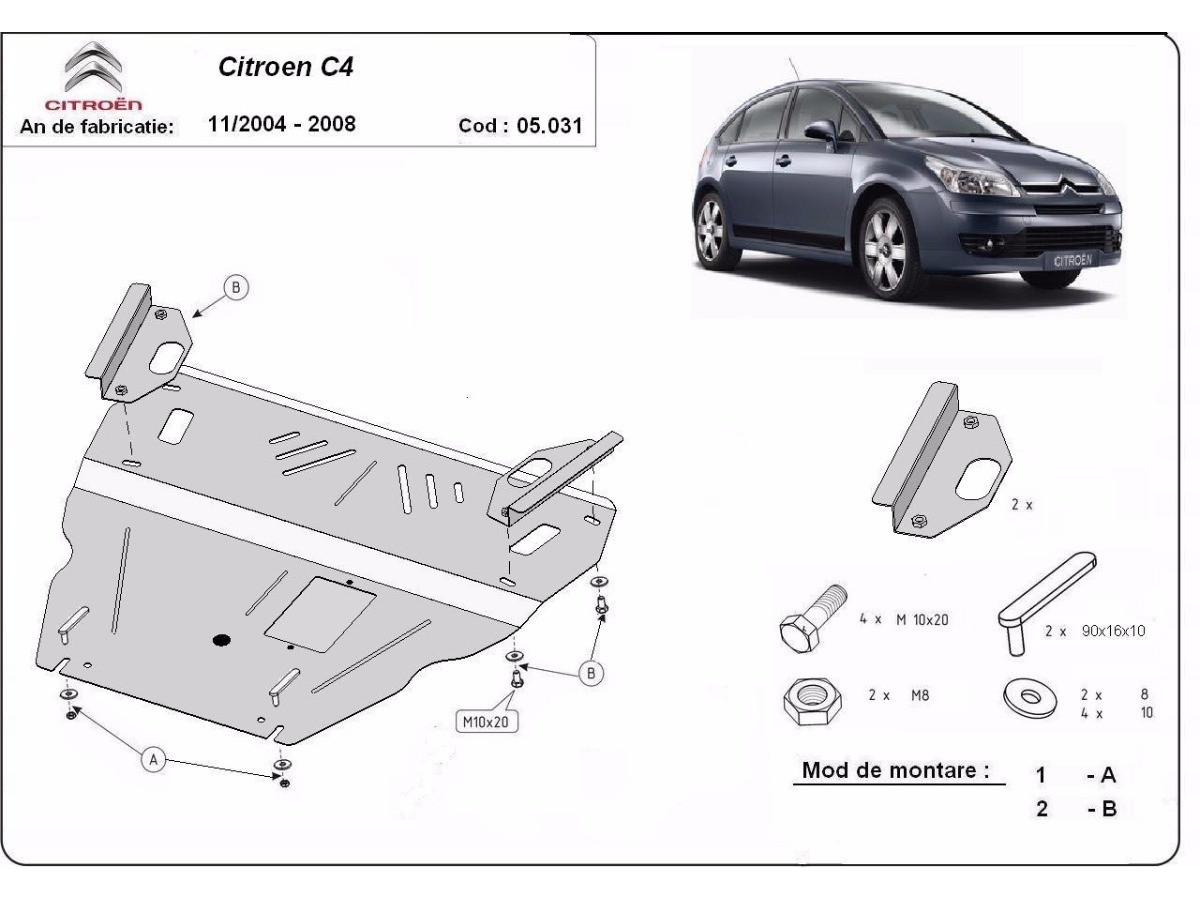 CITROËN
Citroen C4
An de fabricatie: 11/2004 - 2008 Cod : 05.031

CITROËN

B

B

M10x20

A

2 x

4 x M 10x20

2 x 90x16x10

2 x M8

2 x 8
4 x 10

Mod de montare : 1 - A
2 - B