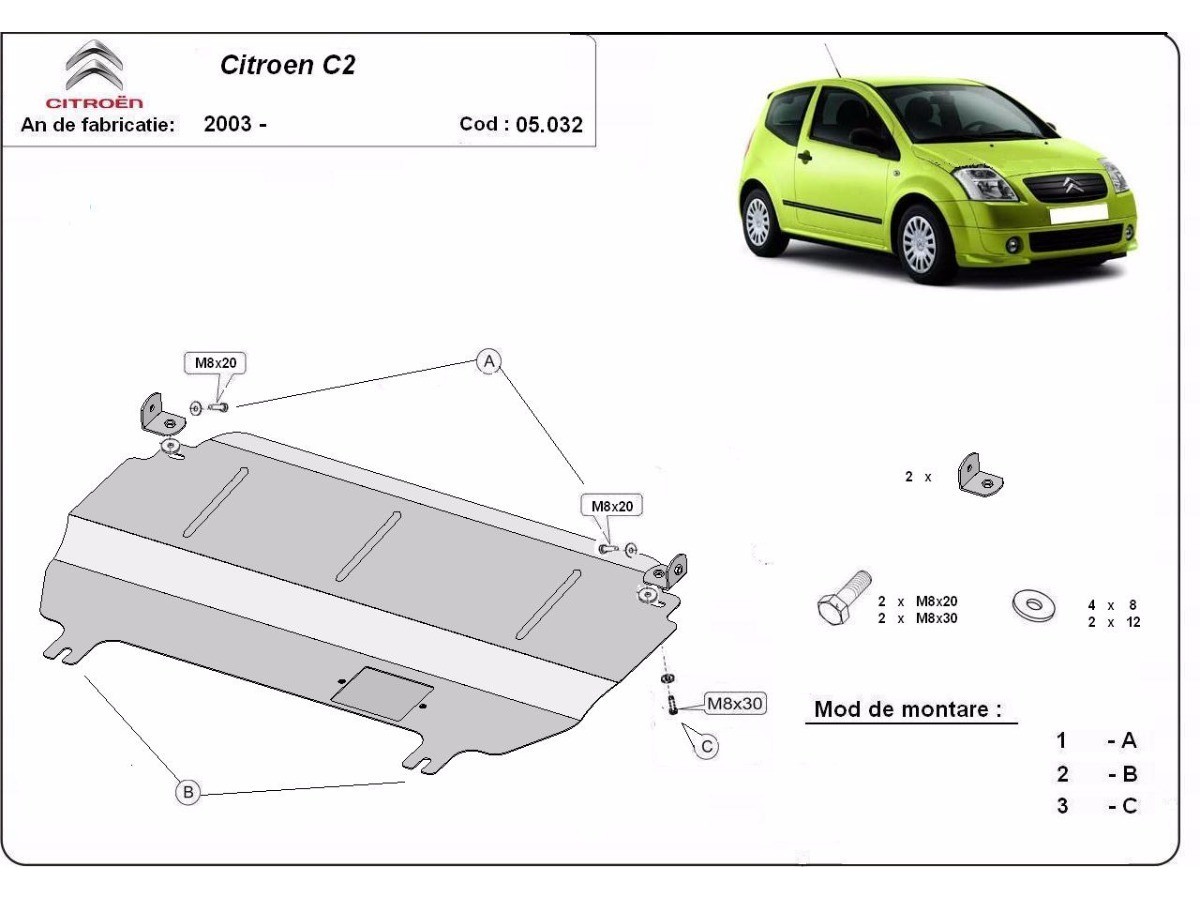 CITROËN

Citroen C2

An de fabricatie: 2003 -

Cod : 05.032

M8x20

A

M8x20

M8x30

C

B

2 x

2 x M8x20
2 x M8x30

4 x 8
2 x 12

Mod de montare :

1 - A
2 - B
3 - C