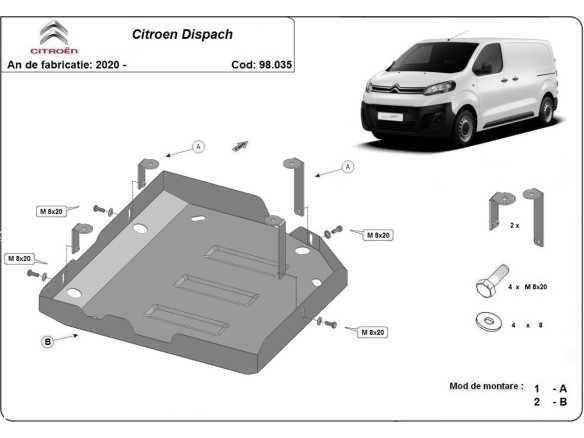 CITROËN

Citroen Dispach

An de fabricatie: 2020 -

Cod: 98.035

A

A

M 8x20

M 8x20

M 8x20

M 8x20

B

2 x

4 x M 8x20

4 x 8

Mod de montare : 1 - A
2 - B