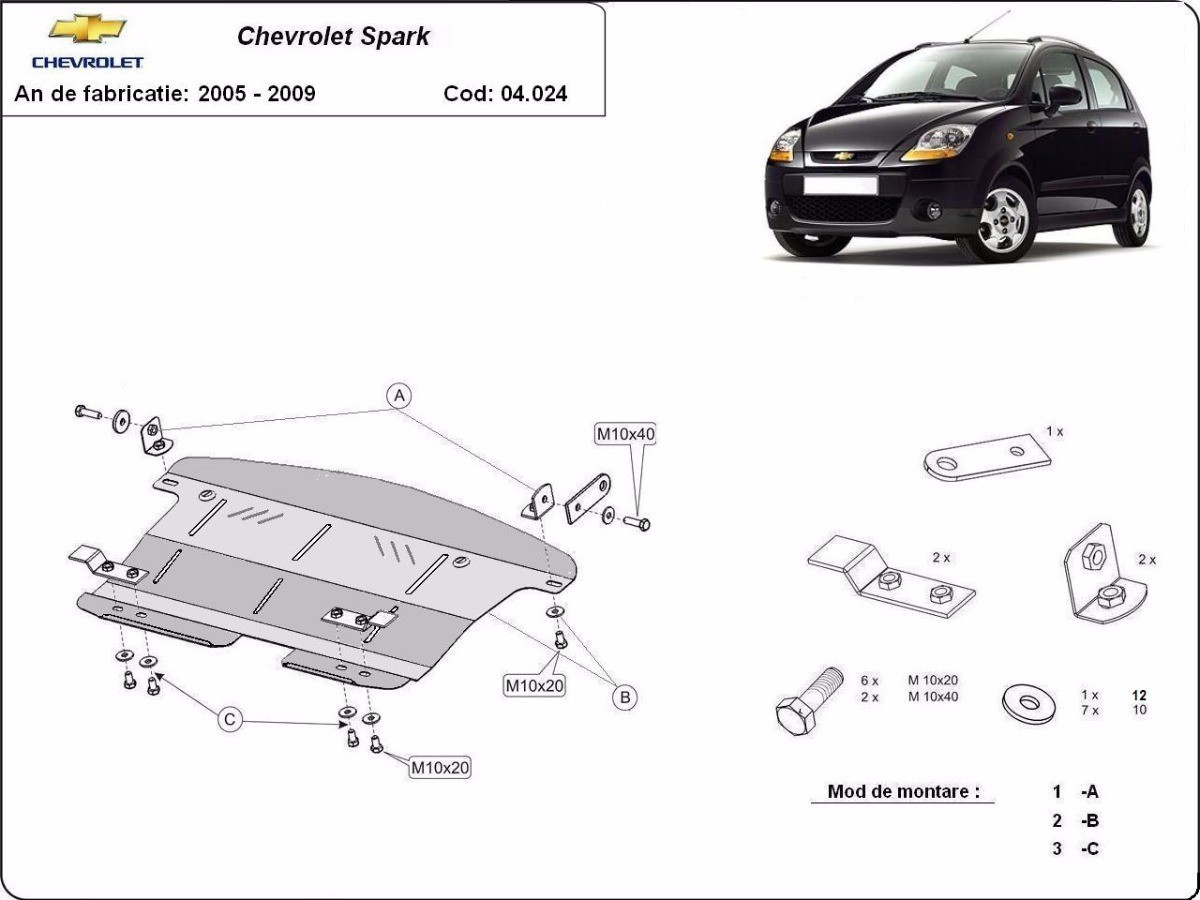 CHEVROLET

Chevrolet Spark

An de fabricatie: 2005 - 2009

Cod: 04.024

A

M10x40

M10x20

B

C

M10x20

1 x

2 x

2 x

6 x M 10x20
2 x M 10x40

1 x 12
7 x 10

Mod de montare :

1 -A
2 -B
3 -C