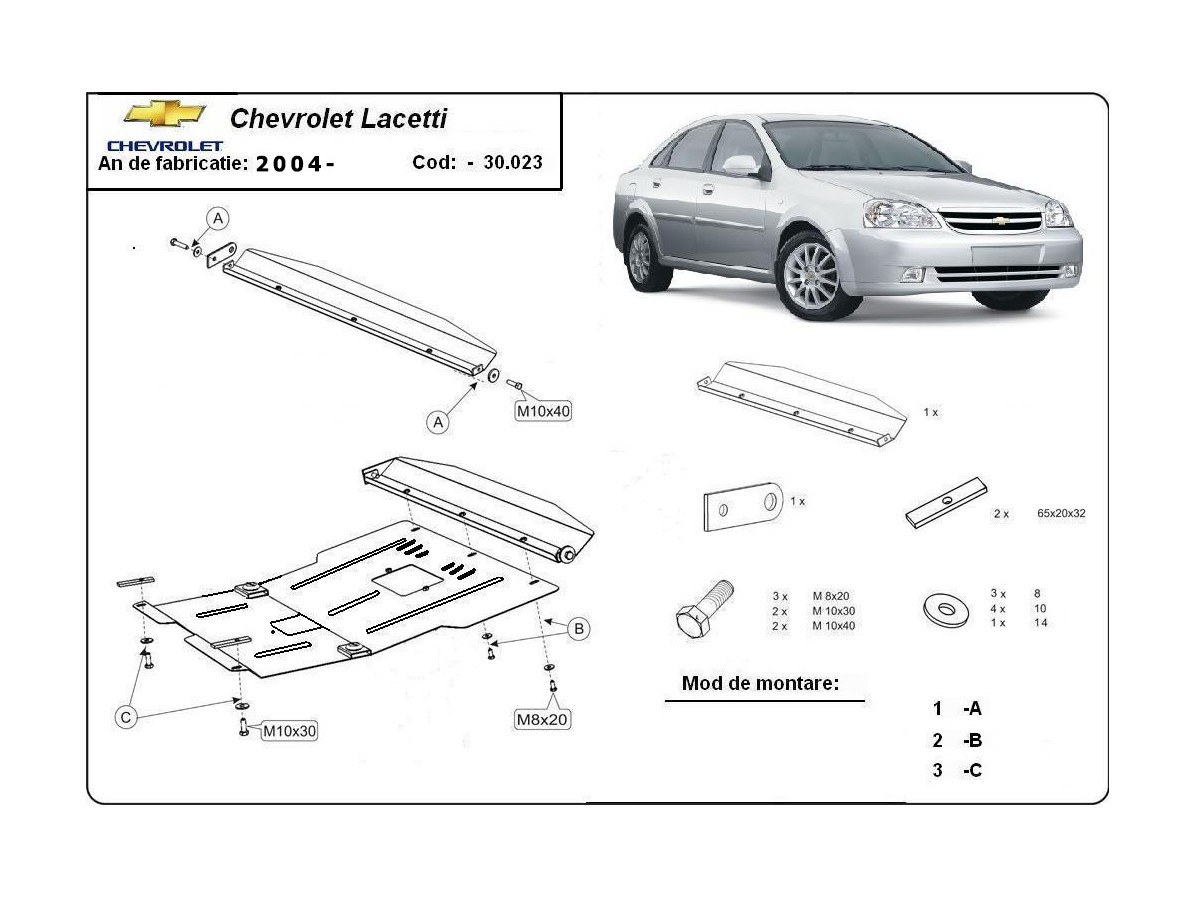 CHEVROLET
Chevrolet Lacetti
An de fabricatie: 2004-
Cod: - 30.023

A
A
M10x40

B
C
M10x30
M8x20

1 x

1 x

2 x 65x20x32

3 x M 8x20
2 x M 10x30
2 x M 10x40

3 x 8
4 x 10
1 x 14

Mod de montare:

1 -A
2 -B
3 -C