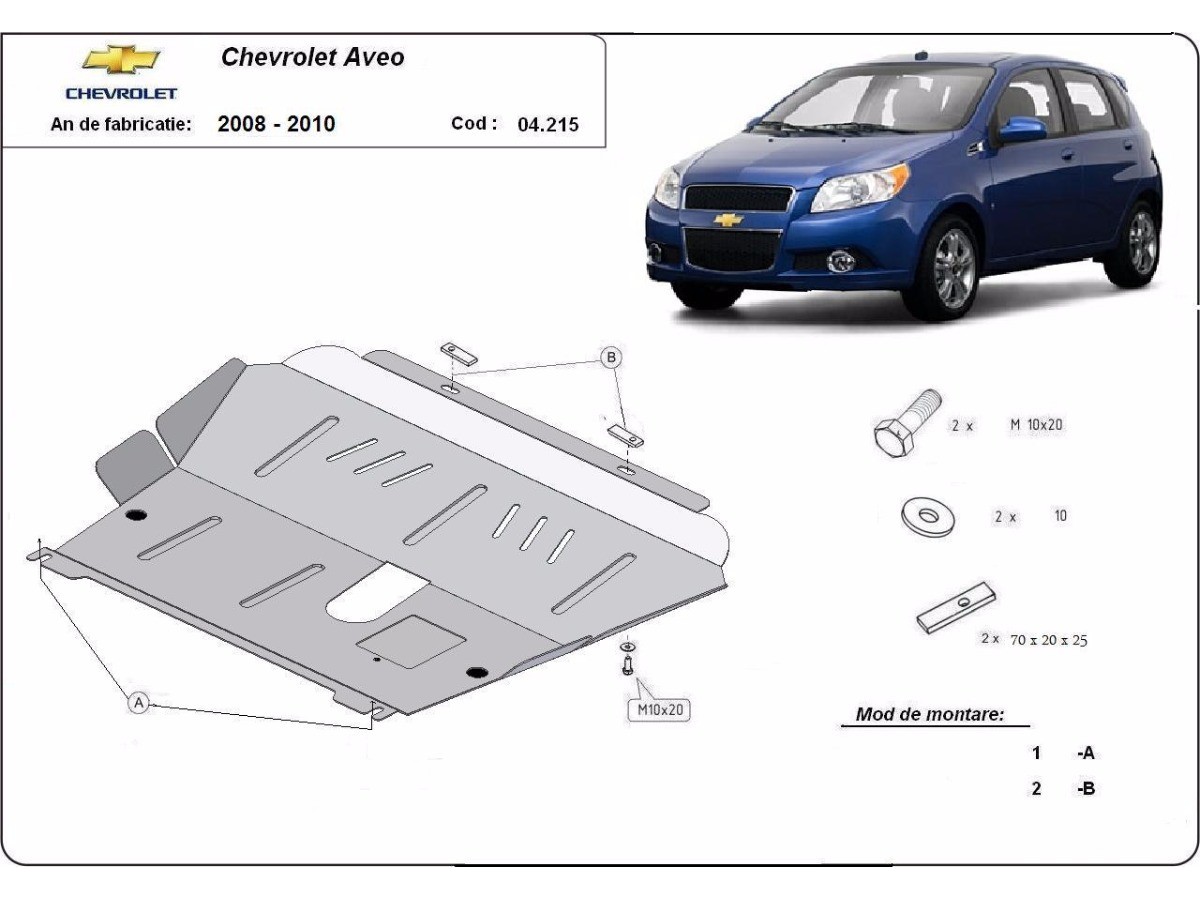 CHEVROLET

Chevrolet Aveo

An de fabricatie: 2008 - 2010

Cod : 04.215

B

A

M10x20

2 x M 10x20

2 x 10

2 x 70 x 20 x 25

Mod de montare:

1 -A

2 -B