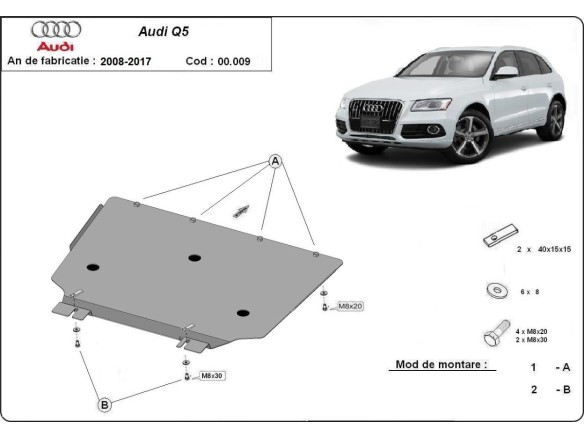 Audi

Audi Q5

An de fabricatie : 2008-2017 Cod : 00.009

A

M8x20

M8x30

B

2 x 40x15x15

6 x 8

4 x M8x20
2 x M8x30

Mod de montare :

1 - A

2 - B