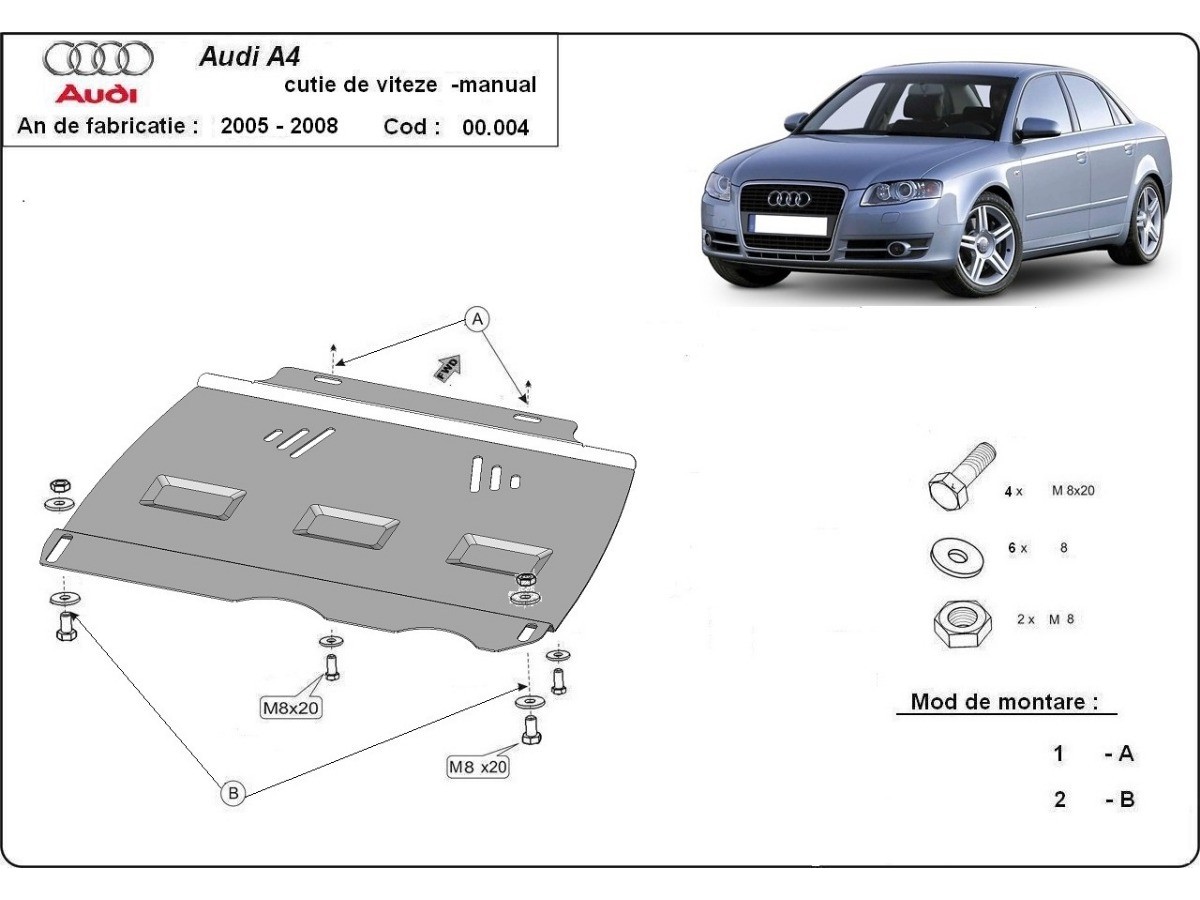 Audi

Audi A4

cutie de viteze -manual

An de fabricatie : 2005 - 2008 Cod : 00.004

A

FWD

M8x20

M8 x20

B

4 x M 8x20

6 x 8

2 x M 8

Mod de montare :

1 - A

2 - B