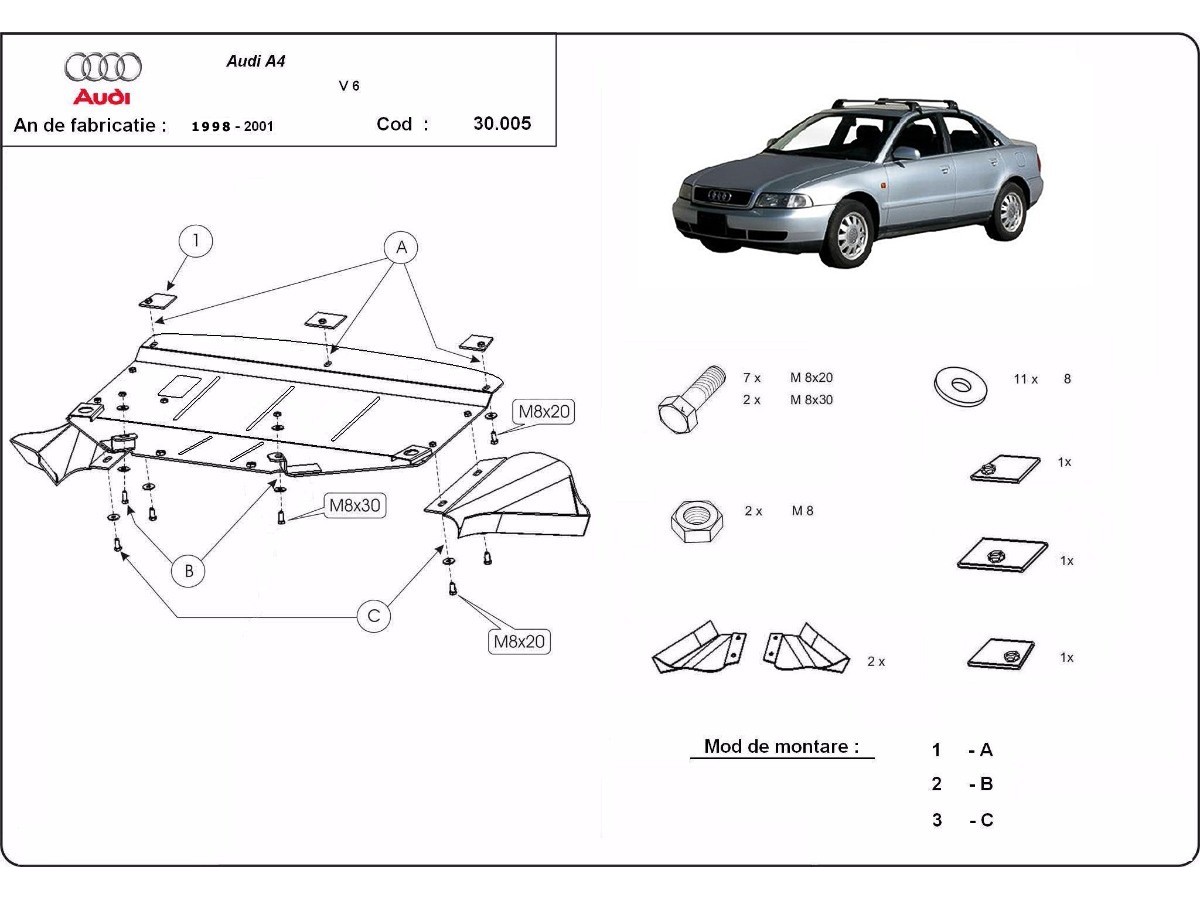 Audi

Audi A4

V 6

An de fabricatie : 1998 - 2001

Cod : 30.005

1

A

M8x20

M8x30

B

C

M8x20

7 x M 8x20
2 x M 8x30

11 x 8

1x

2 x M 8

1x

2 x

1x

Mod de montare :

1 - A
2 - B
3 - C