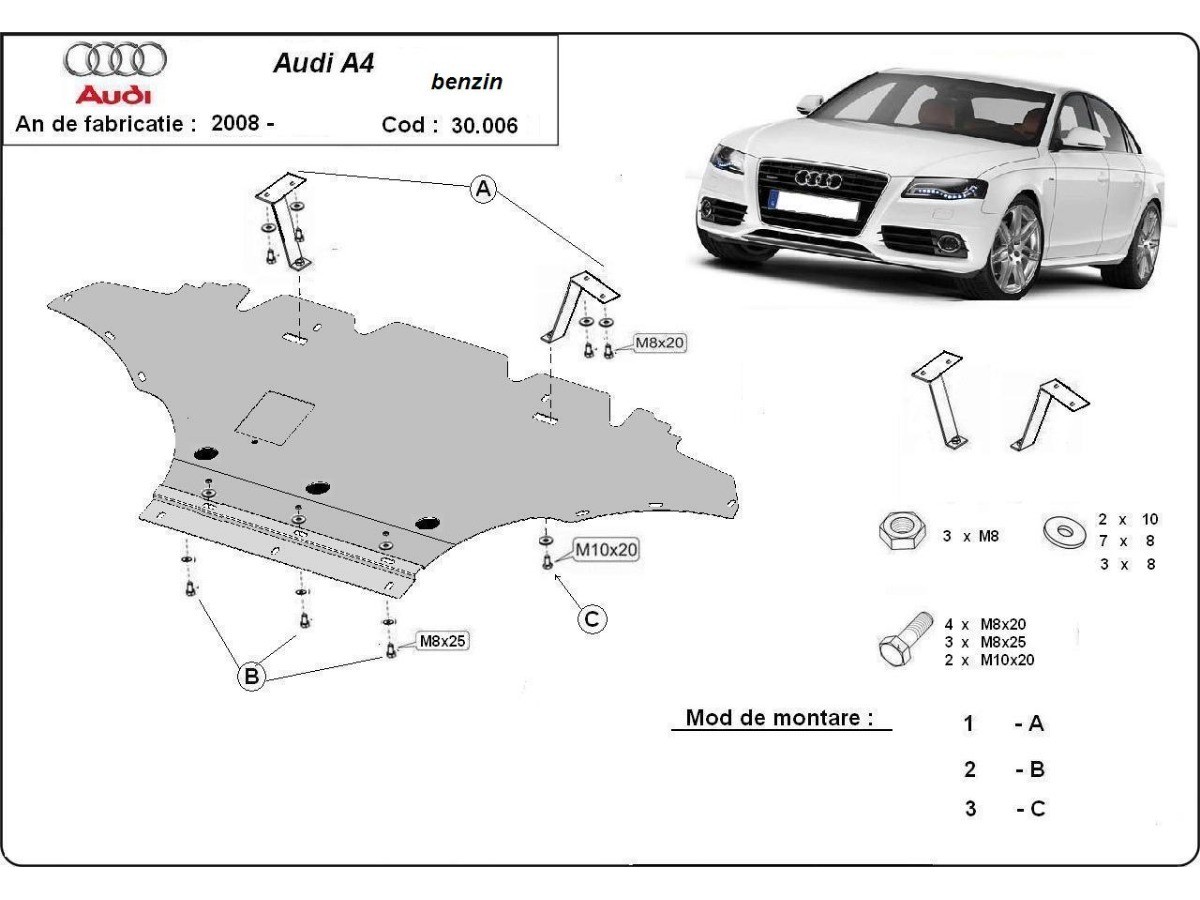 Audi

Audi A4

benzin

An de fabricatie : 2008 -

Cod : 30.006

A

M8x20

M10x20

C

M8x25

B

3 x M8

2 x 10
7 x 8
3 x 8

4 x M8x20
3 x M8x25
2 x M10x20

Mod de montare :

1 - A

2 - B

3 - C